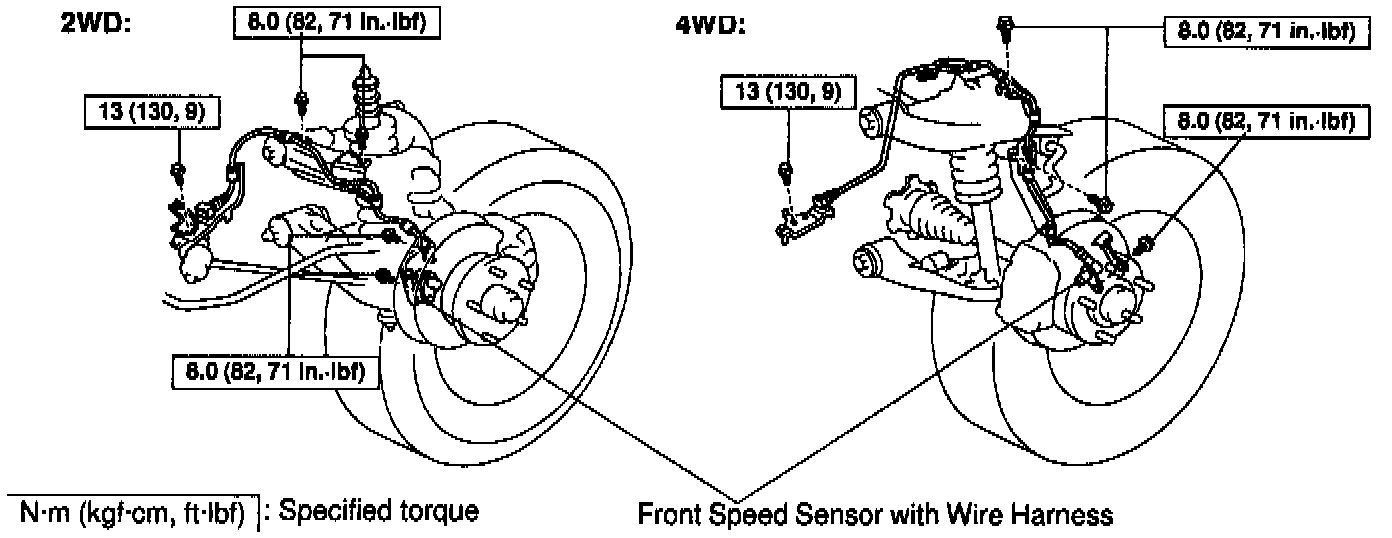 2WD:

8.0 (82, 71 in.·lbf)

13 (130, 9)

8.0 (82, 71 in.·lbf)

4WD:

8.0 (82, 71 in.·lbf)

13 (130, 9)

8.0 (82, 71 in.·lbf)

N·m (kgf·cm, ft·lbf) : Specified torque

Front Speed Sensor with Wire Harness