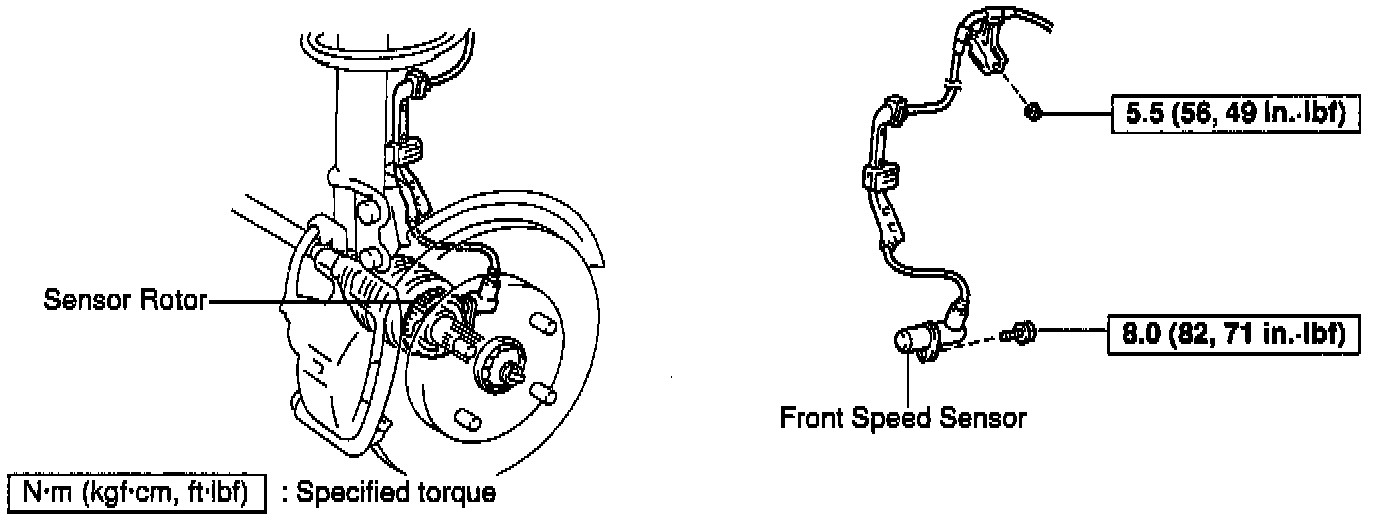 Sensor Rotor

5.5 (56, 49 in.·lbf)

8.0 (82, 71 in.·lbf)

Front Speed Sensor

N·m (kgf·cm, ft·lbf) : Specified torque