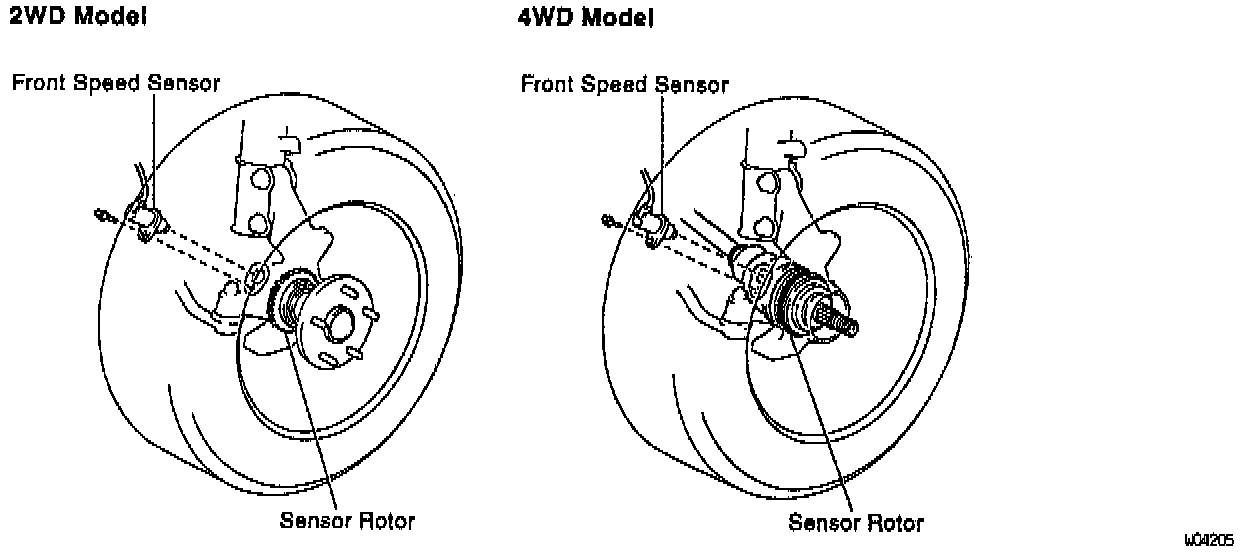 2WD Model

Front Speed Sensor

Sensor Rotor

4WD Model

Front Speed Sensor

Sensor Rotor

W04205