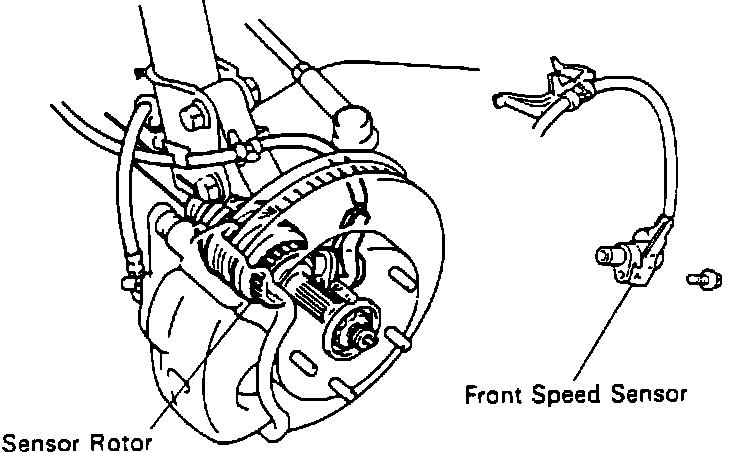 Front Speed Sensor

Sensor Rotor