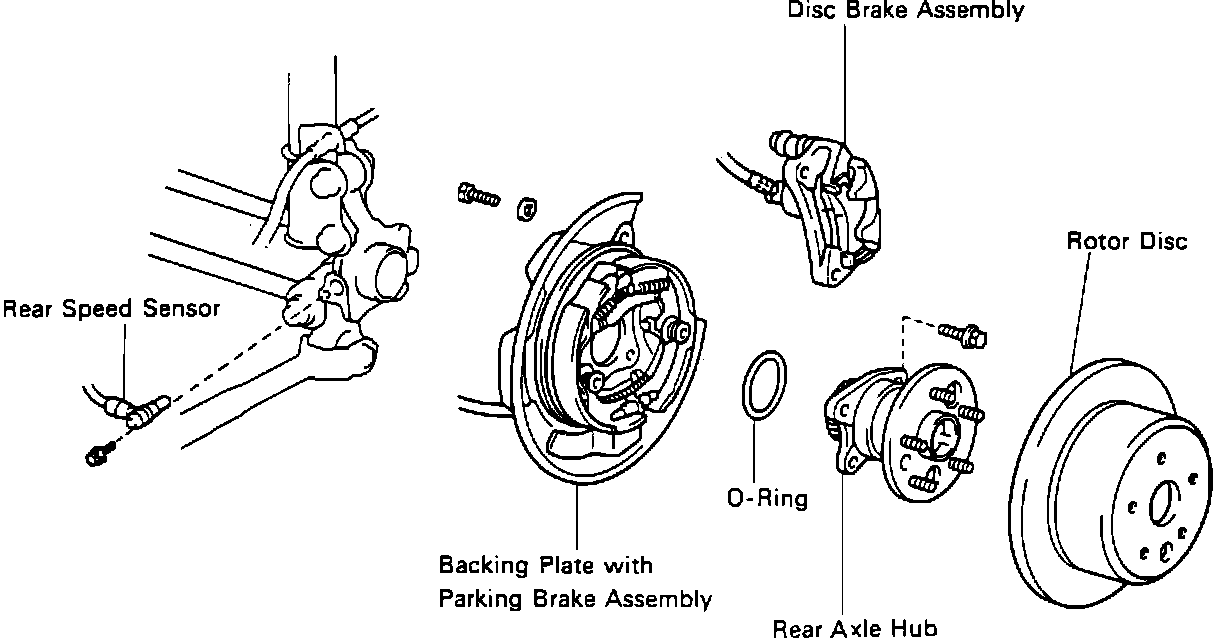 Disc Brake Assembly

Rotor Disc

Rear Speed Sensor

O-Ring

Backing Plate with
Parking Brake Assembly

Rear Axle Hub