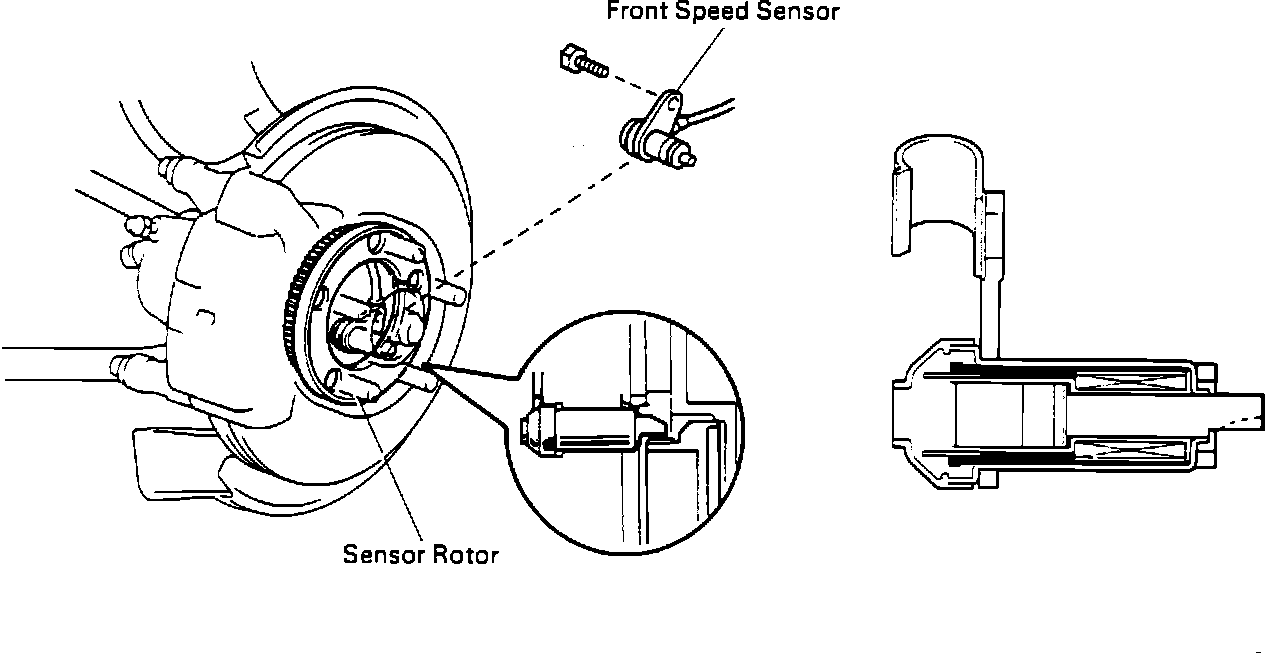 Front Speed Sensor

Sensor Rotor