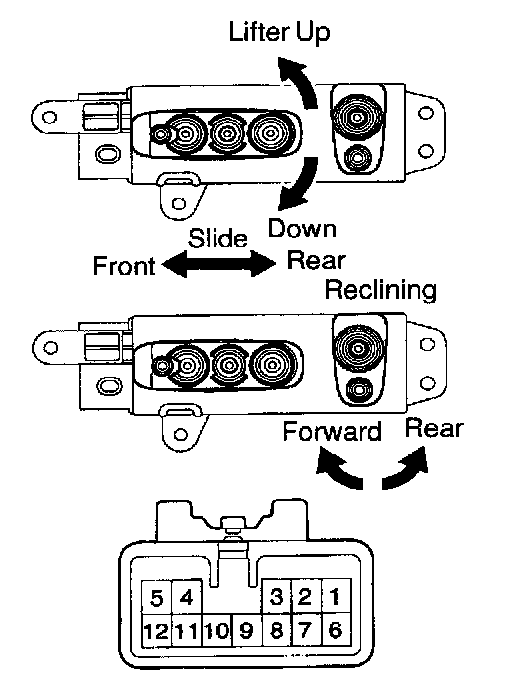 Lifter Up

Down

Slide

Front

Rear

Reclining

Forward

Rear

5 4 3 2 1
12 11 10 9 8 7 6