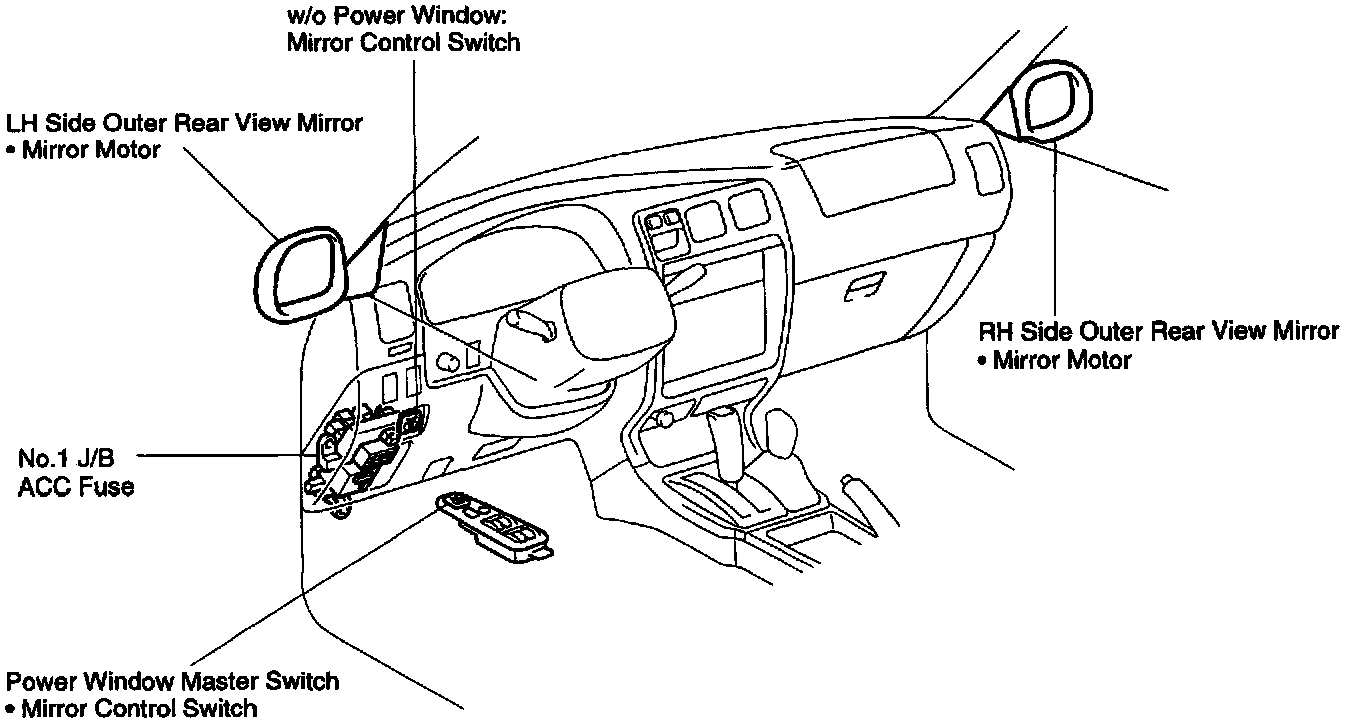 w/o Power Window:
Mirror Control Switch

LH Side Outer Rear View Mirror
• Mirror Motor

RH Side Outer Rear View Mirror
• Mirror Motor

No.1 J/B
ACC Fuse

Power Window Master Switch
• Mirror Control Switch