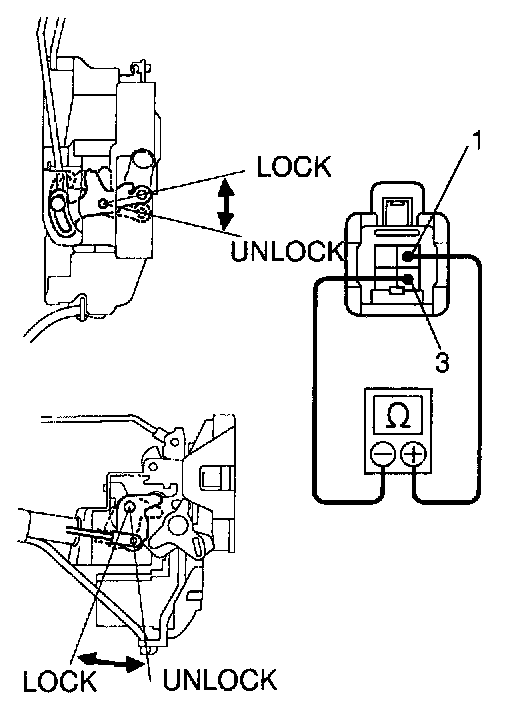 LOCK
UNLOCK
1
3
Ω
−
+
LOCK
UNLOCK