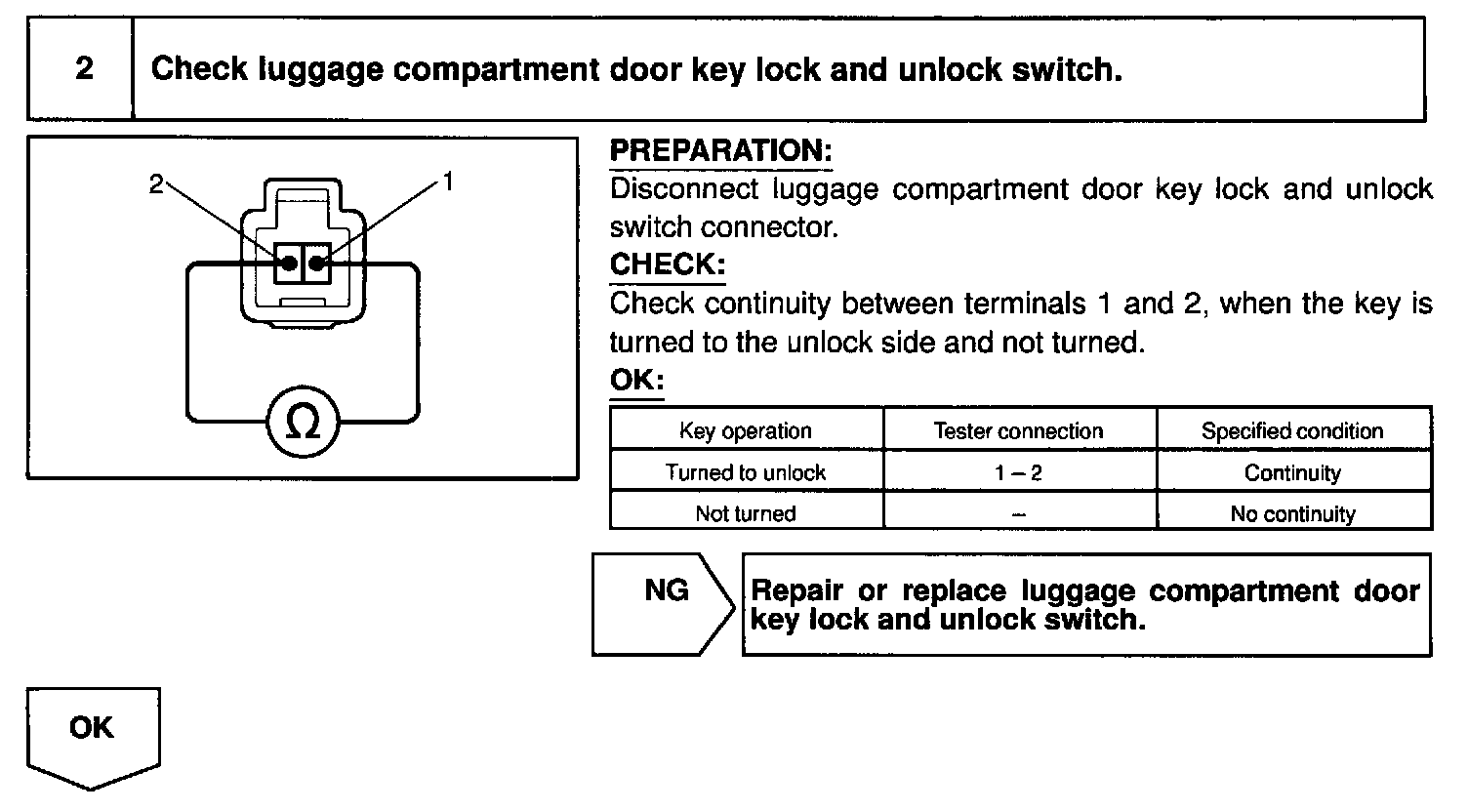 2 Check luggage compartment door key lock and unlock switch.

2 1

Ω

PREPARATION:
Disconnect luggage compartment door key lock and unlock switch connector.
CHECK:
Check continuity between terminals 1 and 2, when the key is turned to the unlock side and not turned.
OK:

| Key operation | Tester connection | Specified condition |
|---|---|---|
| Turned to unlock | 1 – 2 | Continuity |
| Not turned | – | No continuity |

NG

Repair or replace luggage compartment door key lock and unlock switch.

OK