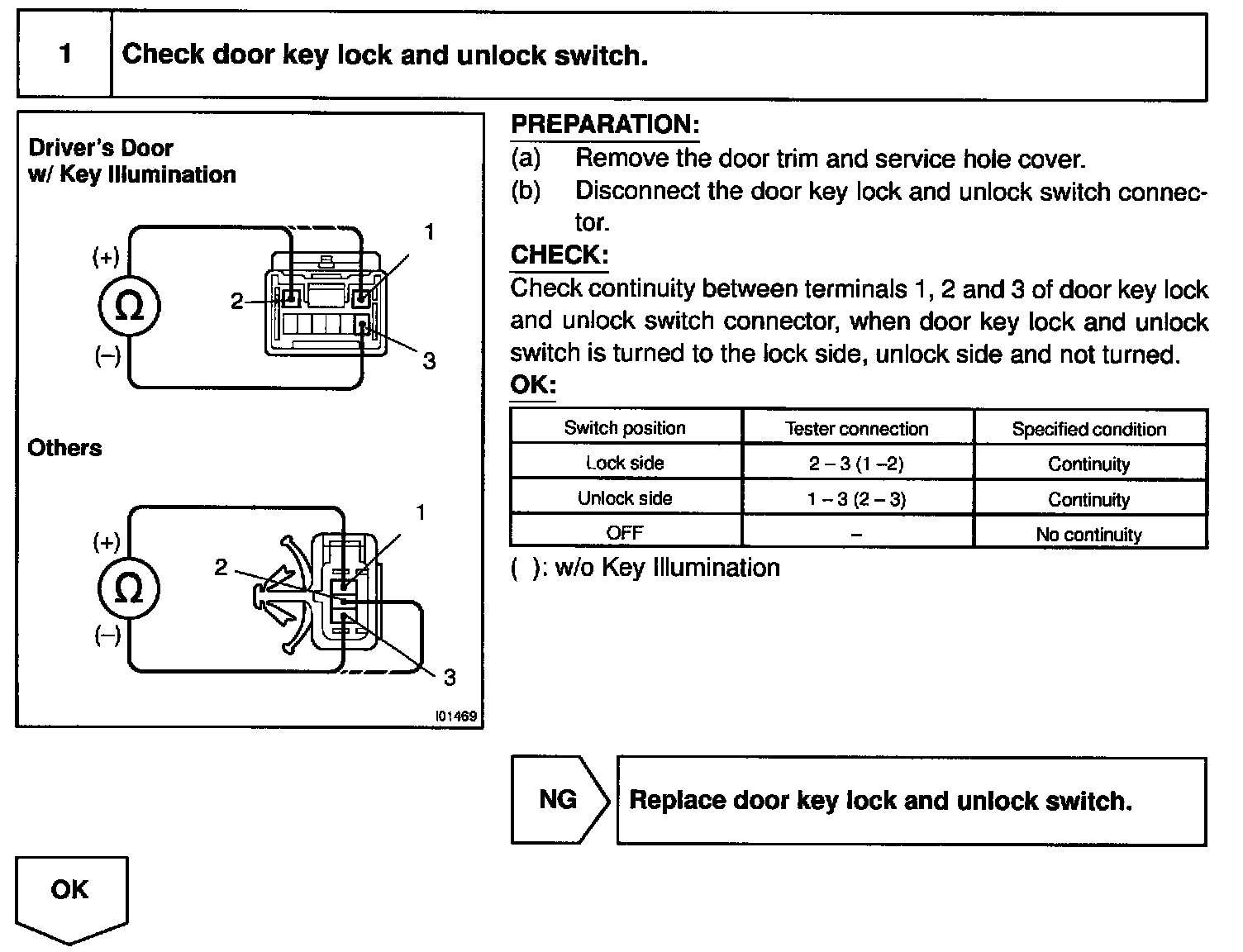 1 Check door key lock and unlock switch.

Driver's Door
w/ Key Illumination

(+)
Ω
(–)
2
1
3

Others

(+)
Ω
(–)
2
1
3

I01469

PREPARATION:
(a) Remove the door trim and service hole cover.
(b) Disconnect the door key lock and unlock switch connector.

CHECK:
Check continuity between terminals 1, 2 and 3 of door key lock and unlock switch connector, when door key lock and unlock switch is turned to the lock side, unlock side and not turned.

OK:

| Switch position | Tester connection | Specified condition |
|---|---|---|
| Lock side | 2 – 3 (1 –2) | Continuity |
| Unlock side | 1 – 3 (2 – 3) | Continuity |
| OFF | – | No continuity |

( ): w/o Key Illumination

NG

Replace door key lock and unlock switch.

OK