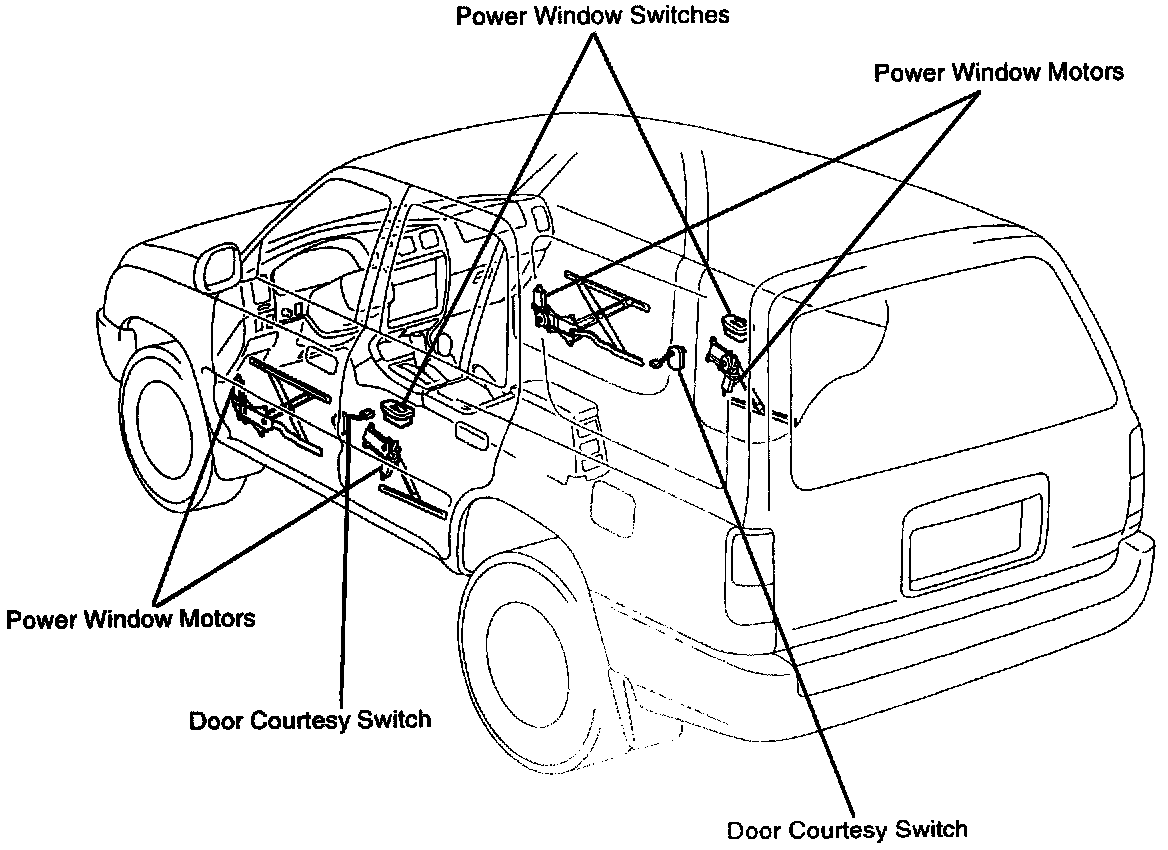 Power Window Switches

Power Window Motors

Power Window Motors

Door Courtesy Switch

Door Courtesy Switch