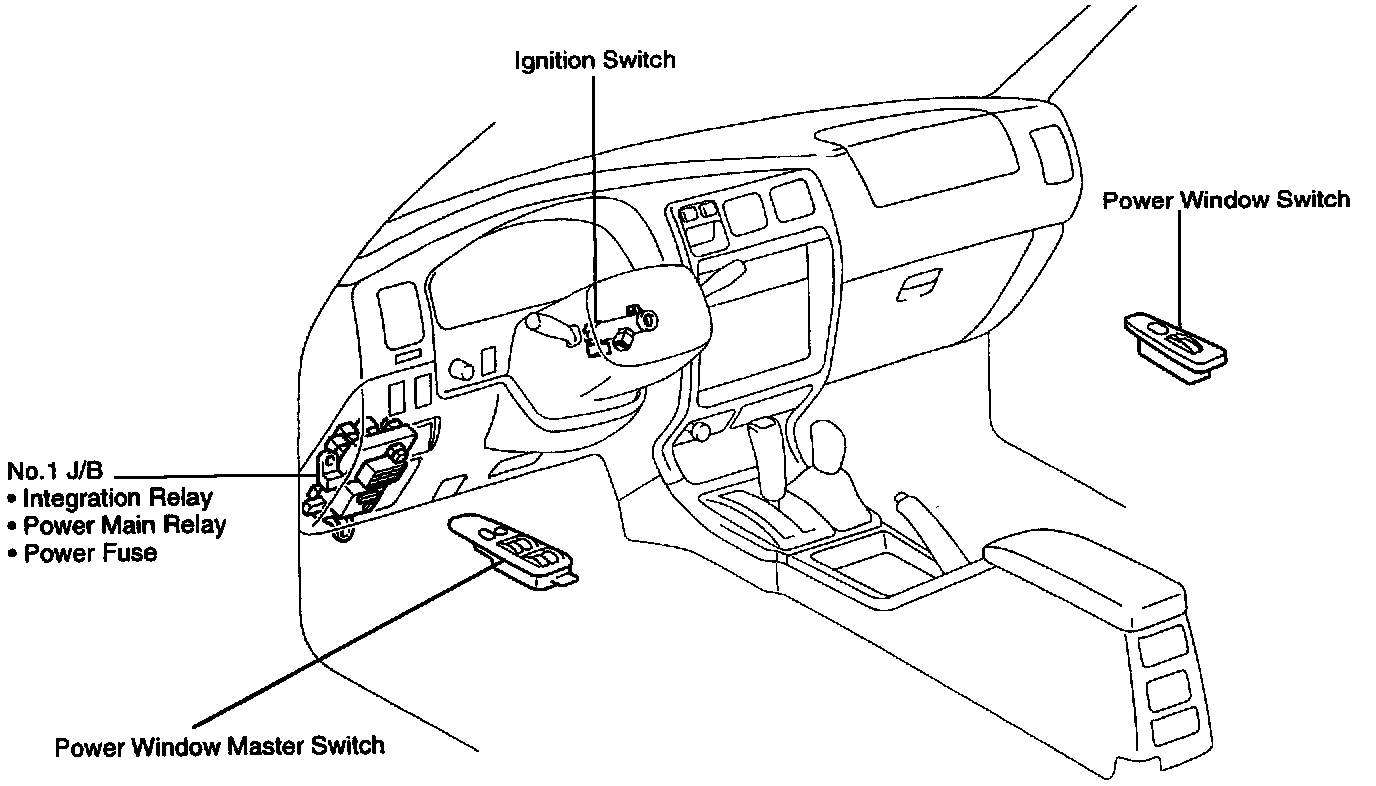 Ignition Switch

Power Window Switch

No.1 J/B
• Integration Relay
• Power Main Relay
• Power Fuse

Power Window Master Switch