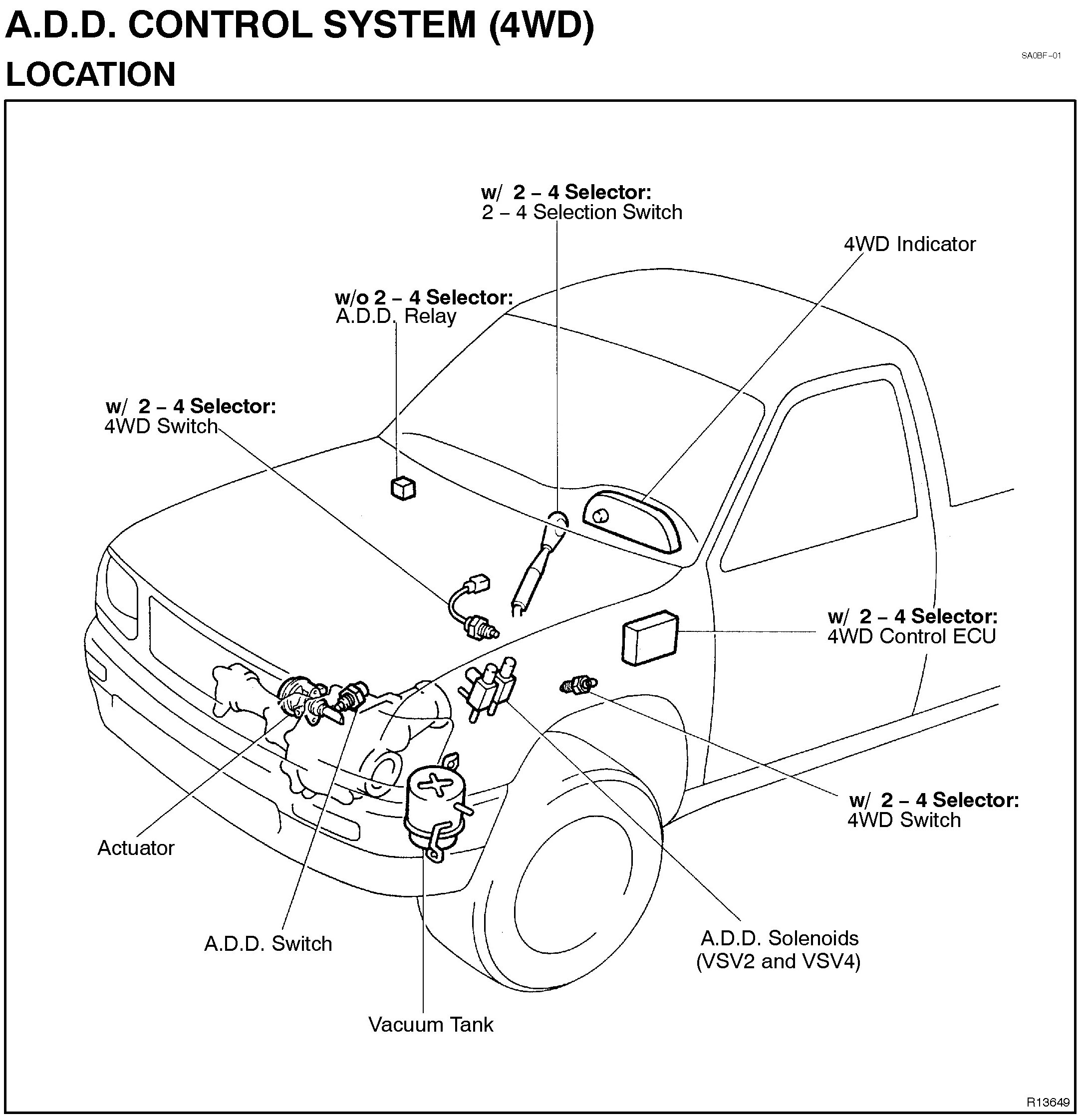 A.D.D. CONTROL SYSTEM (4WD)

LOCATION

SA0BF–01

w/ 2 – 4 Selector:
2 – 4 Selection Switch

4WD Indicator

w/o 2 – 4 Selector:
A.D.D. Relay

w/ 2 – 4 Selector:
4WD Switch

w/ 2 – 4 Selector:
4WD Control ECU

w/ 2 – 4 Selector:
4WD Switch

Actuator

A.D.D. Switch

A.D.D. Solenoids
(VSV2 and VSV4)

Vacuum Tank

R13649