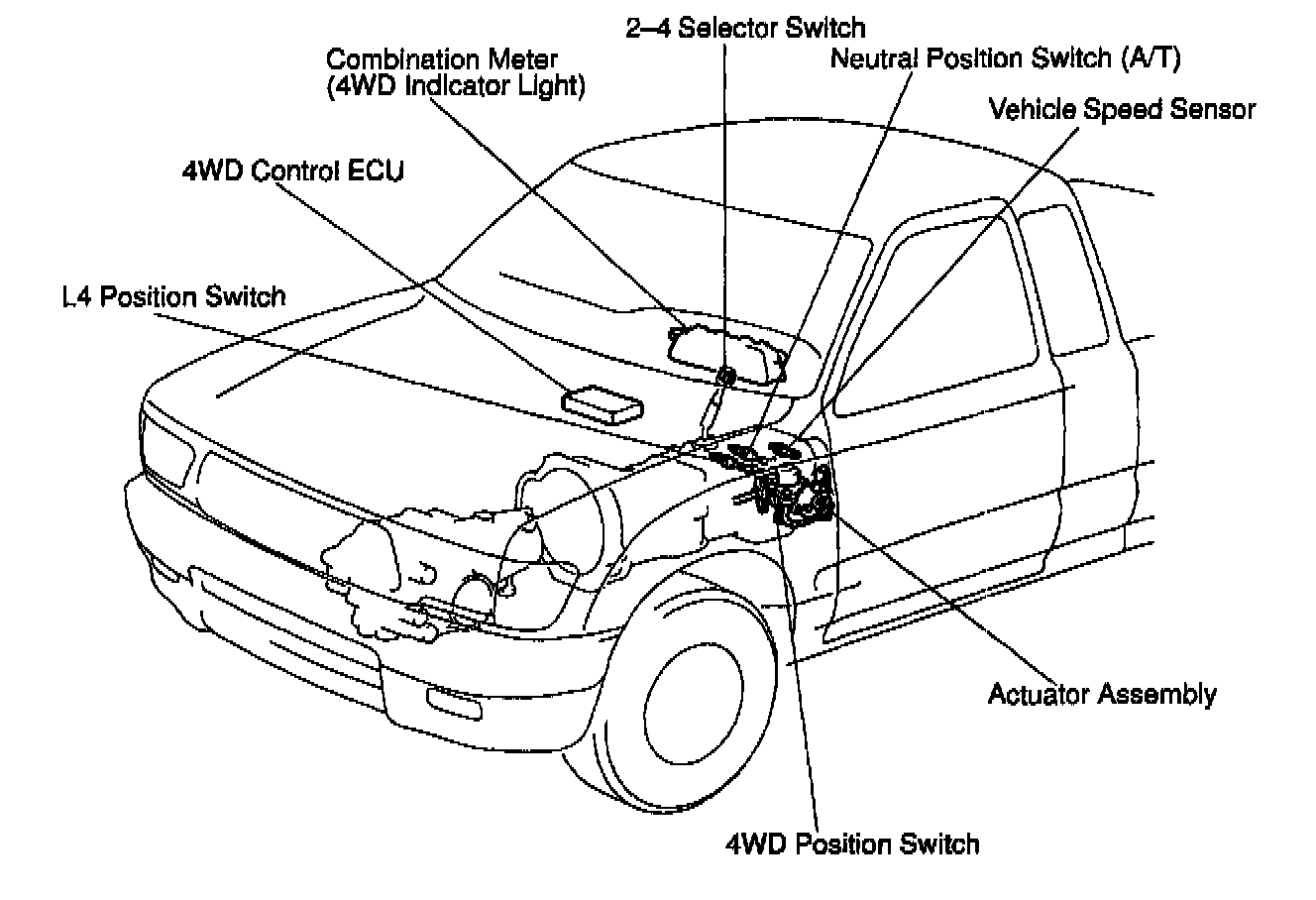 2–4 Selector Switch
Combination Meter
(4WD Indicator Light)
Neutral Position Switch (A/T)
Vehicle Speed Sensor
4WD Control ECU
L4 Position Switch
Actuator Assembly
4WD Position Switch