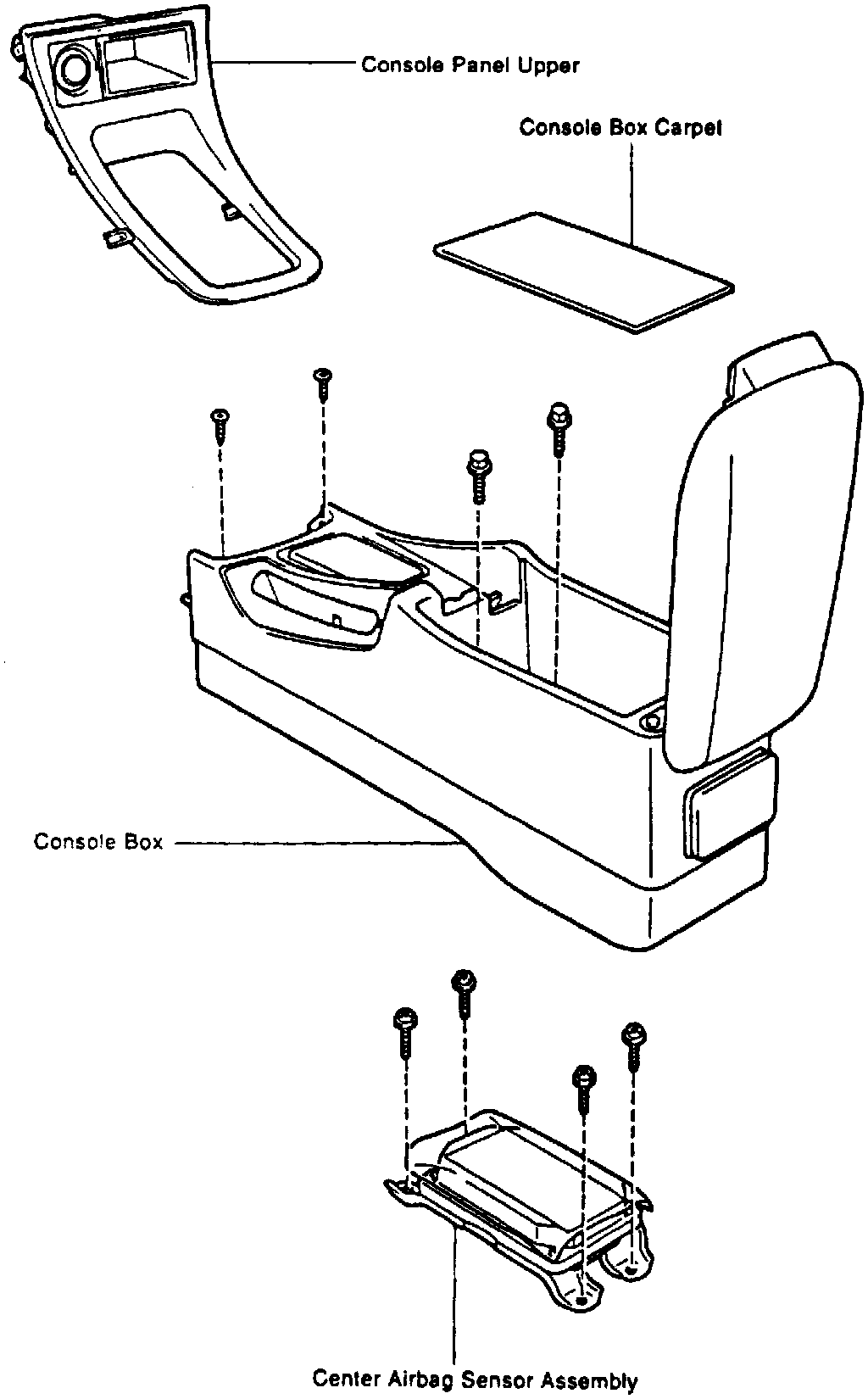 Console Panel Upper

Console Box Carpet

Console Box

Center Airbag Sensor Assembly