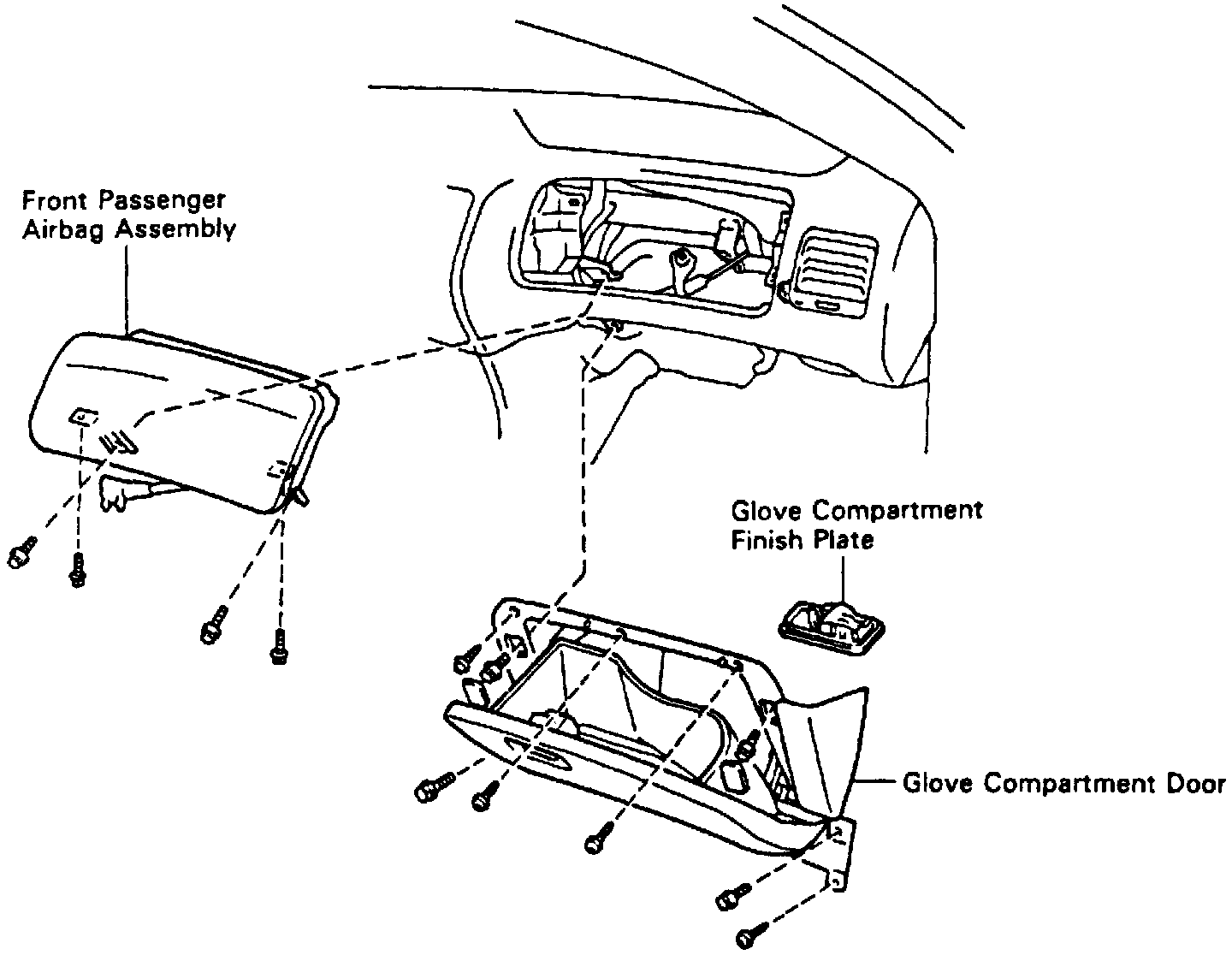 Front Passenger Airbag Assembly

Glove Compartment Finish Plate

Glove Compartment Door