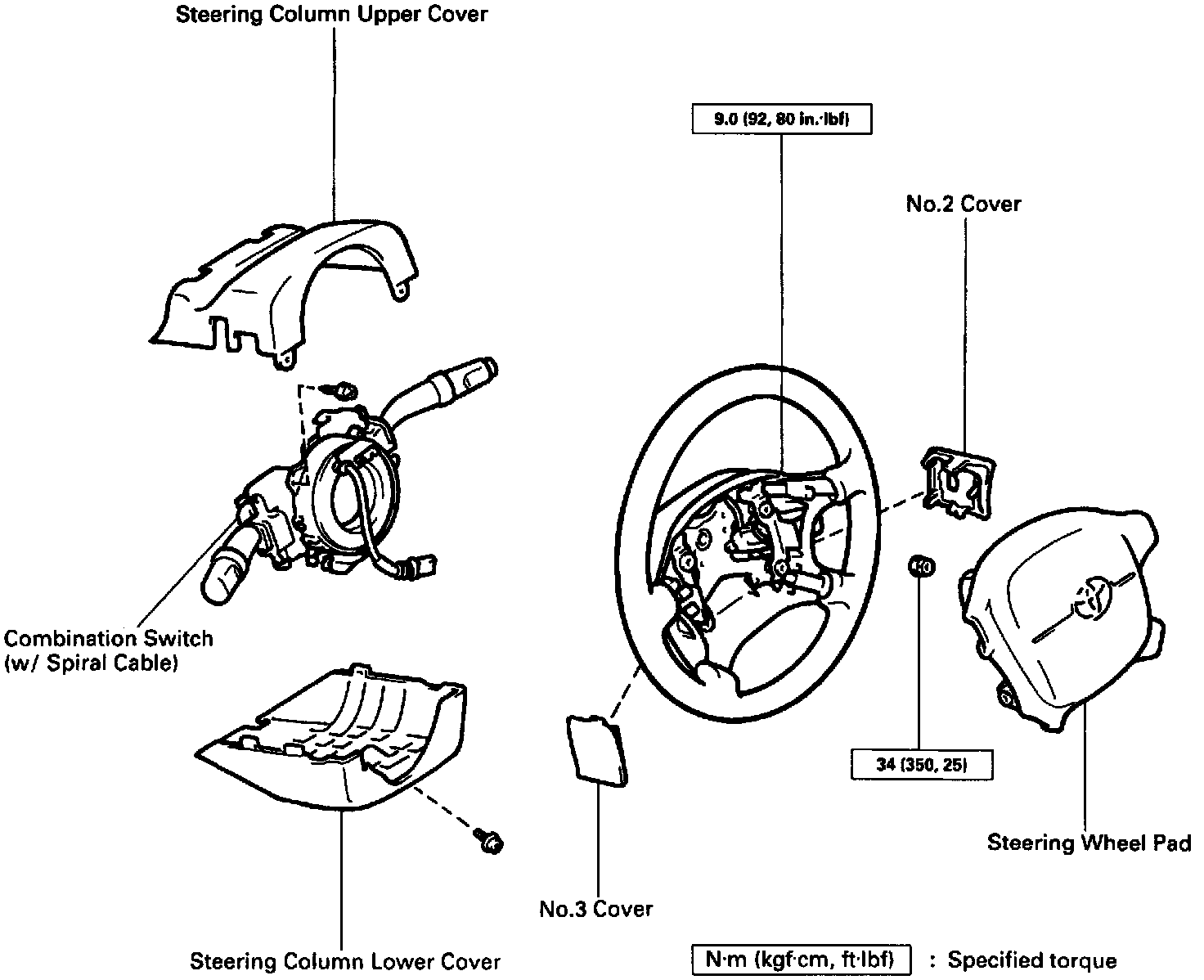 Steering Column Upper Cover

9.0 (92, 80 in.·lbf)

No.2 Cover

Combination Switch
(w/ Spiral Cable)

34 (350, 25)

Steering Wheel Pad

No.3 Cover

Steering Column Lower Cover

N·m (kgf·cm, ft·lbf) : Specified torque