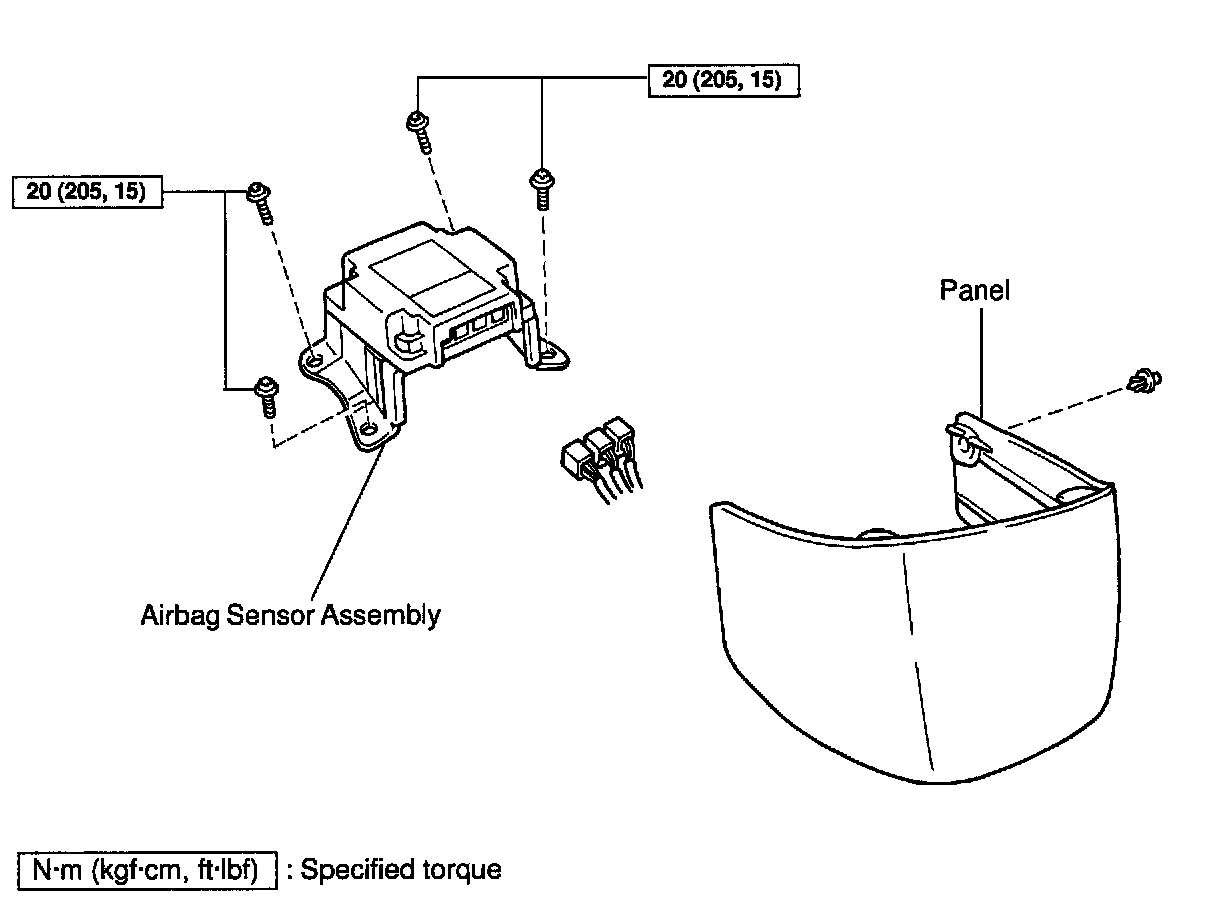 20 (205, 15)

20 (205, 15)

Panel

Airbag Sensor Assembly

N·m (kgf·cm, ft·lbf) : Specified torque