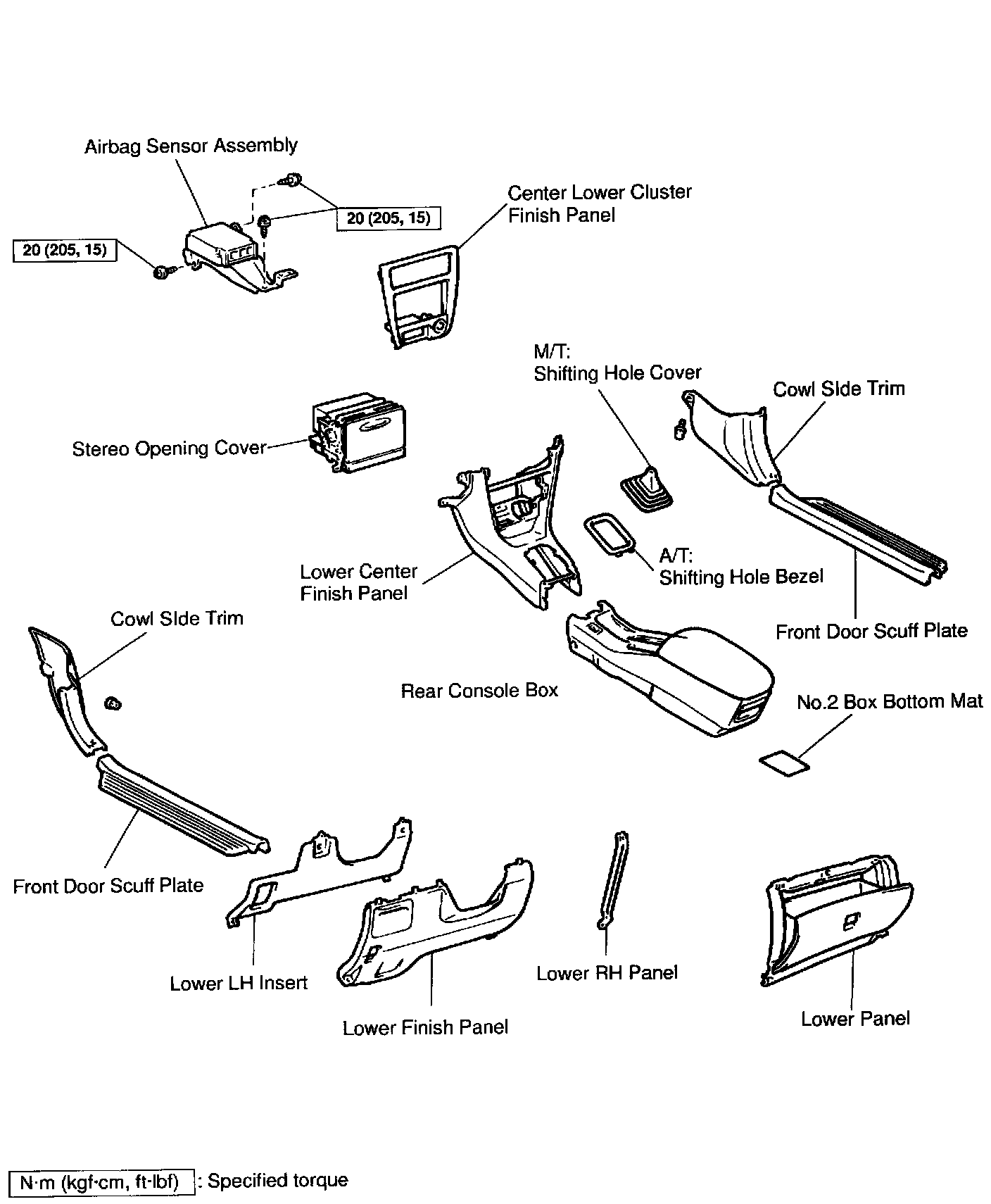 Airbag Sensor Assembly

20 (205, 15)

20 (205, 15)

Center Lower Cluster Finish Panel

M/T:
Shifting Hole Cover

Cowl SIde Trim

Stereo Opening Cover

Lower Center Finish Panel

A/T:
Shifting Hole Bezel

Front Door Scuff Plate

Cowl SIde Trim

Rear Console Box

No.2 Box Bottom Mat

Front Door Scuff Plate

Lower LH Insert

Lower Finish Panel

Lower RH Panel

Lower Panel

N·m (kgf·cm, ft·lbf) : Specified torque