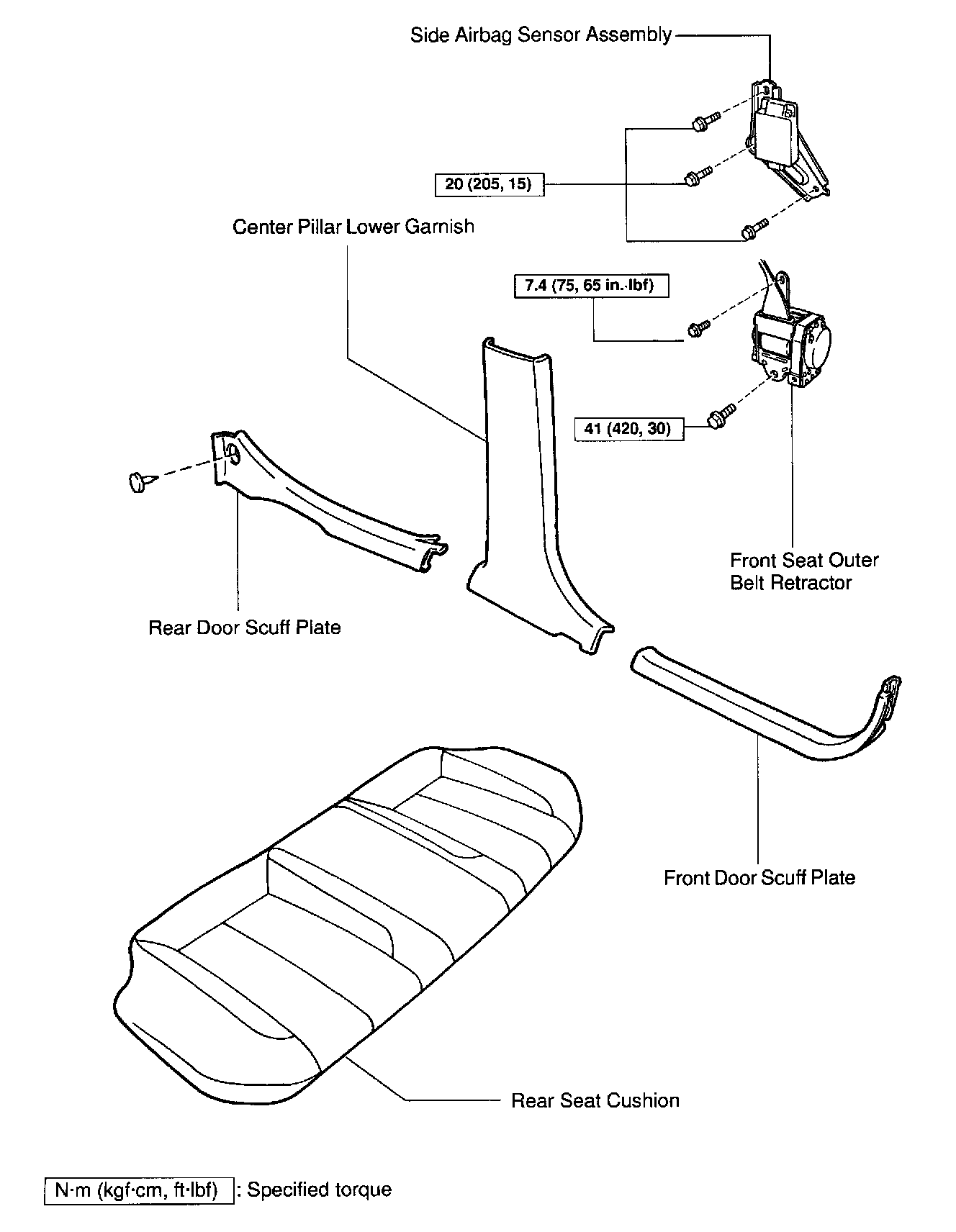 Side Airbag Sensor Assembly

20 (205, 15)

Center Pillar Lower Garnish

7.4 (75, 65 in.·lbf)

41 (420, 30)

Front Seat Outer Belt Retractor

Rear Door Scuff Plate

Front Door Scuff Plate

Rear Seat Cushion

N·m (kgf·cm, ft·lbf) : Specified torque