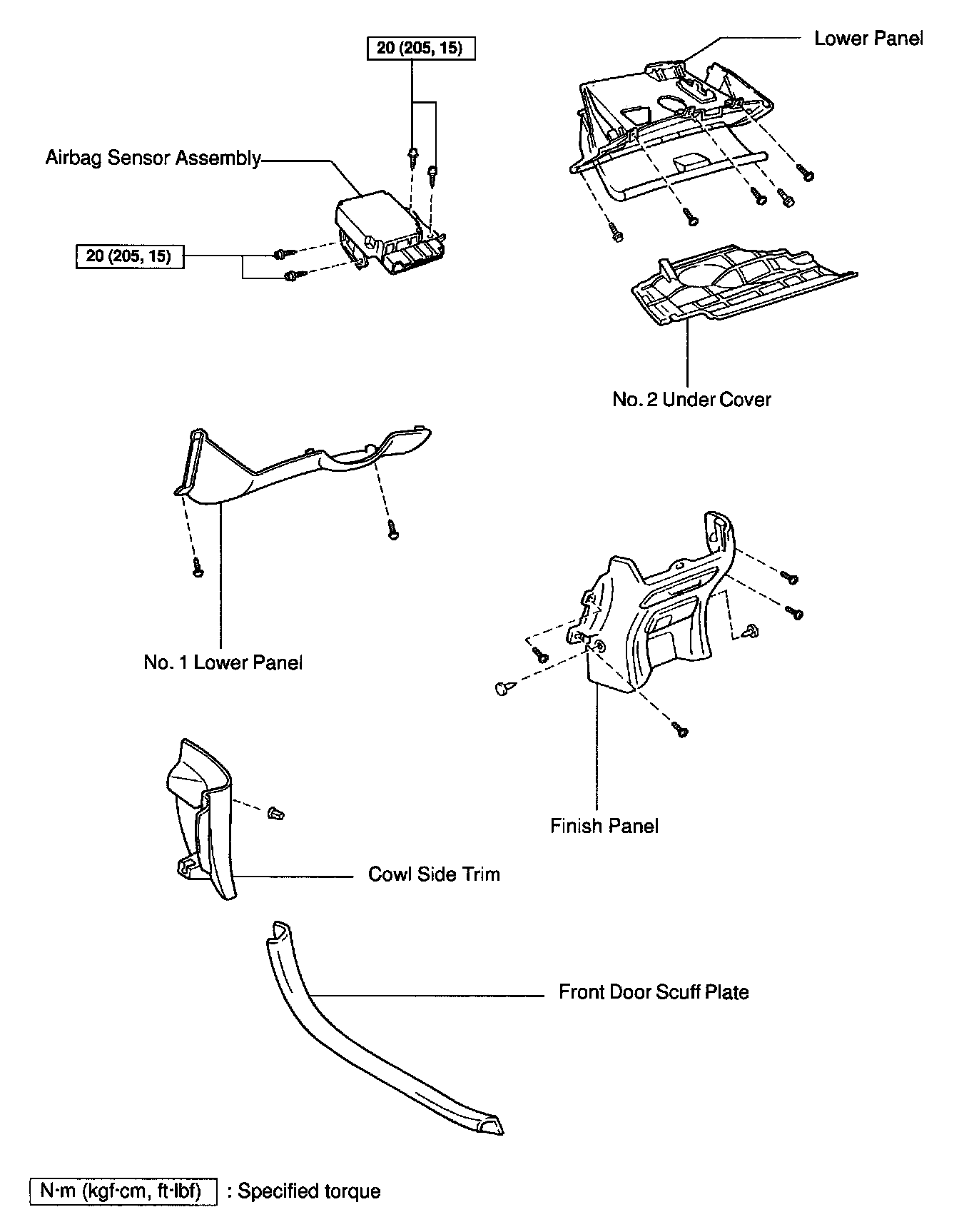 20 (205, 15)

Lower Panel

Airbag Sensor Assembly

20 (205, 15)

No. 2 Under Cover

No. 1 Lower Panel

Finish Panel

Cowl Side Trim

Front Door Scuff Plate

N·m (kgf·cm, ft·lbf) : Specified torque