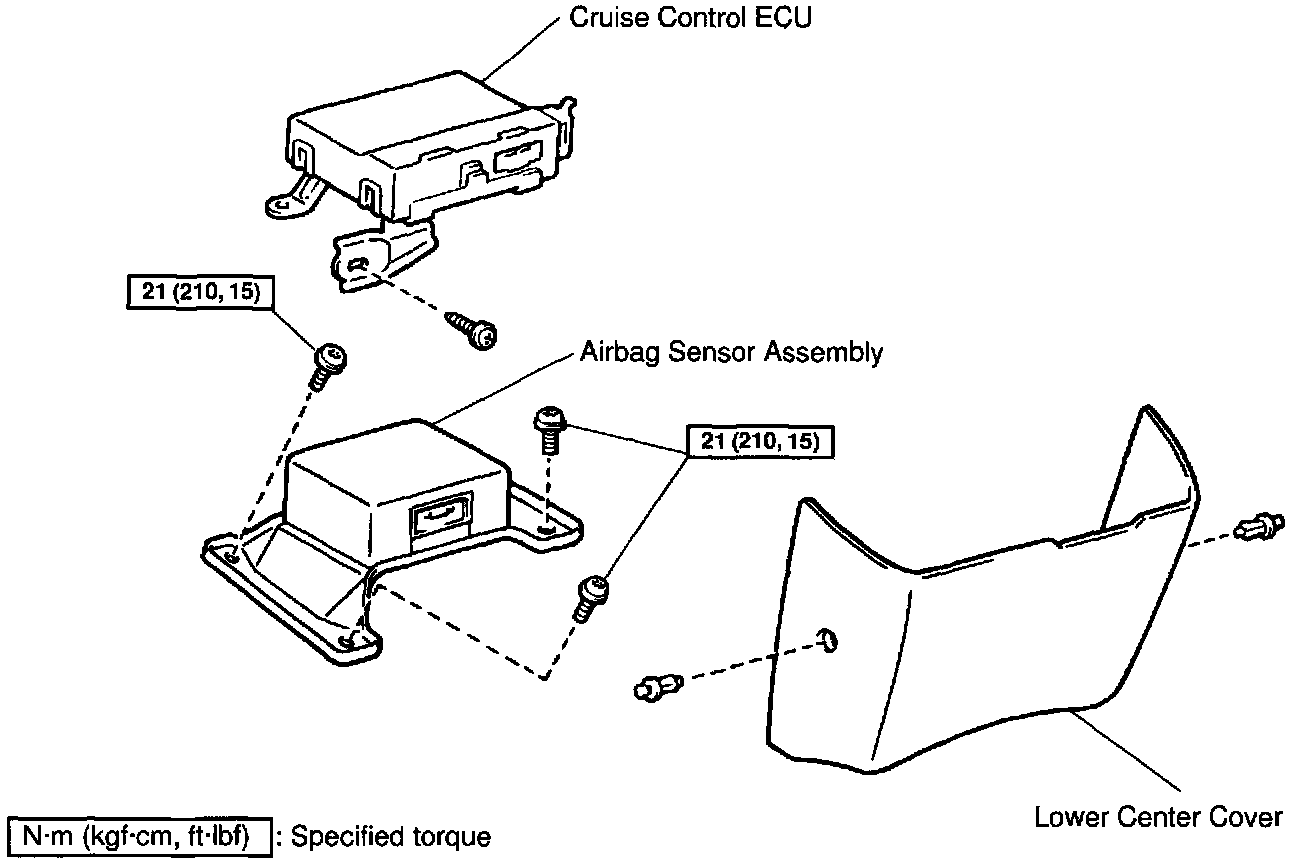 Cruise Control ECU

21 (210, 15)

Airbag Sensor Assembly

21 (210, 15)

Lower Center Cover

N·m (kgf·cm, ft·lbf) : Specified torque