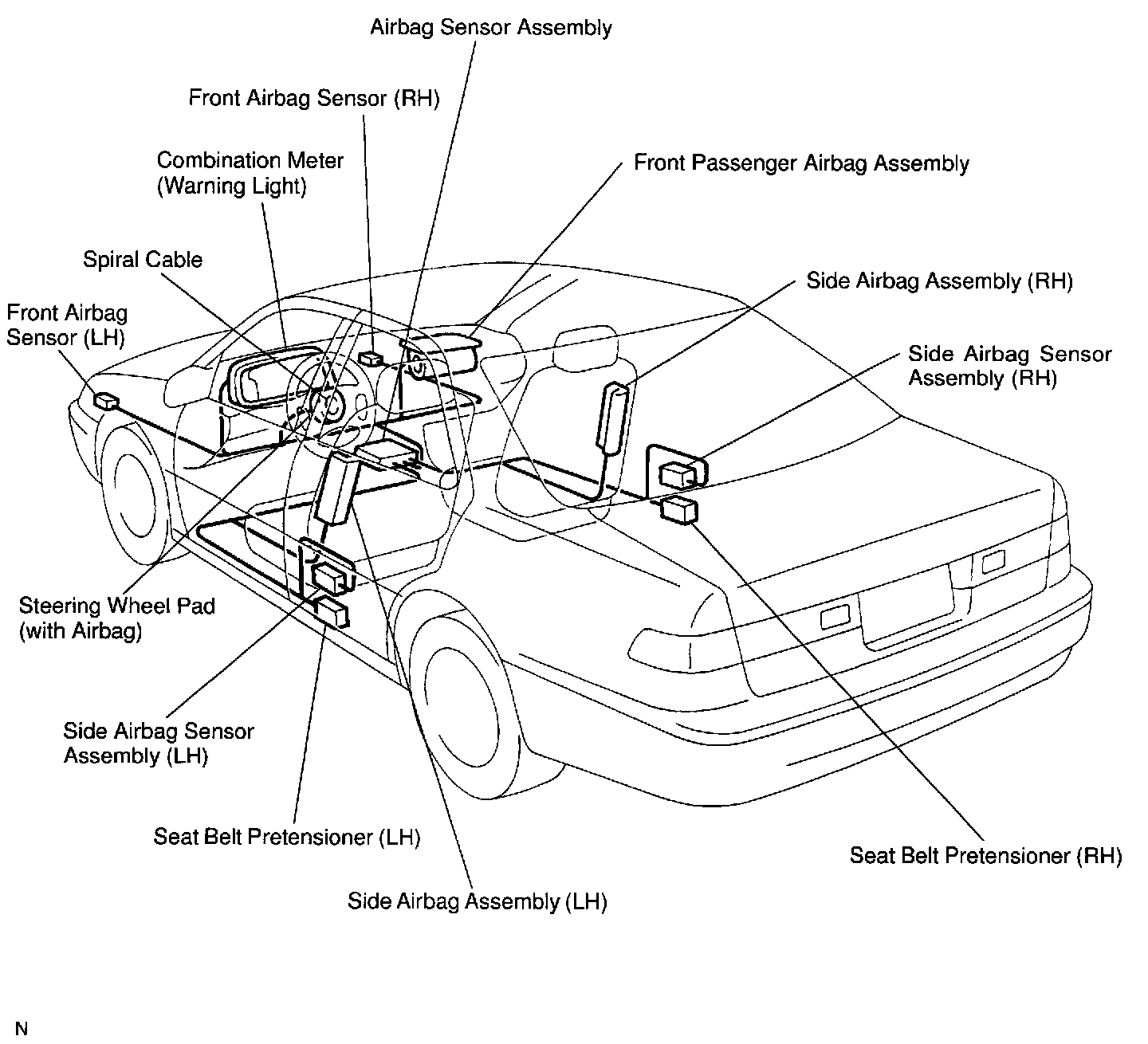 Airbag Sensor Assembly

Front Airbag Sensor (RH)

Combination Meter (Warning Light)

Front Passenger Airbag Assembly

Spiral Cable

Side Airbag Assembly (RH)

Front Airbag Sensor (LH)

Side Airbag Sensor Assembly (RH)

Steering Wheel Pad (with Airbag)

Side Airbag Sensor Assembly (LH)

Seat Belt Pretensioner (LH)

Seat Belt Pretensioner (RH)

Side Airbag Assembly (LH)

N