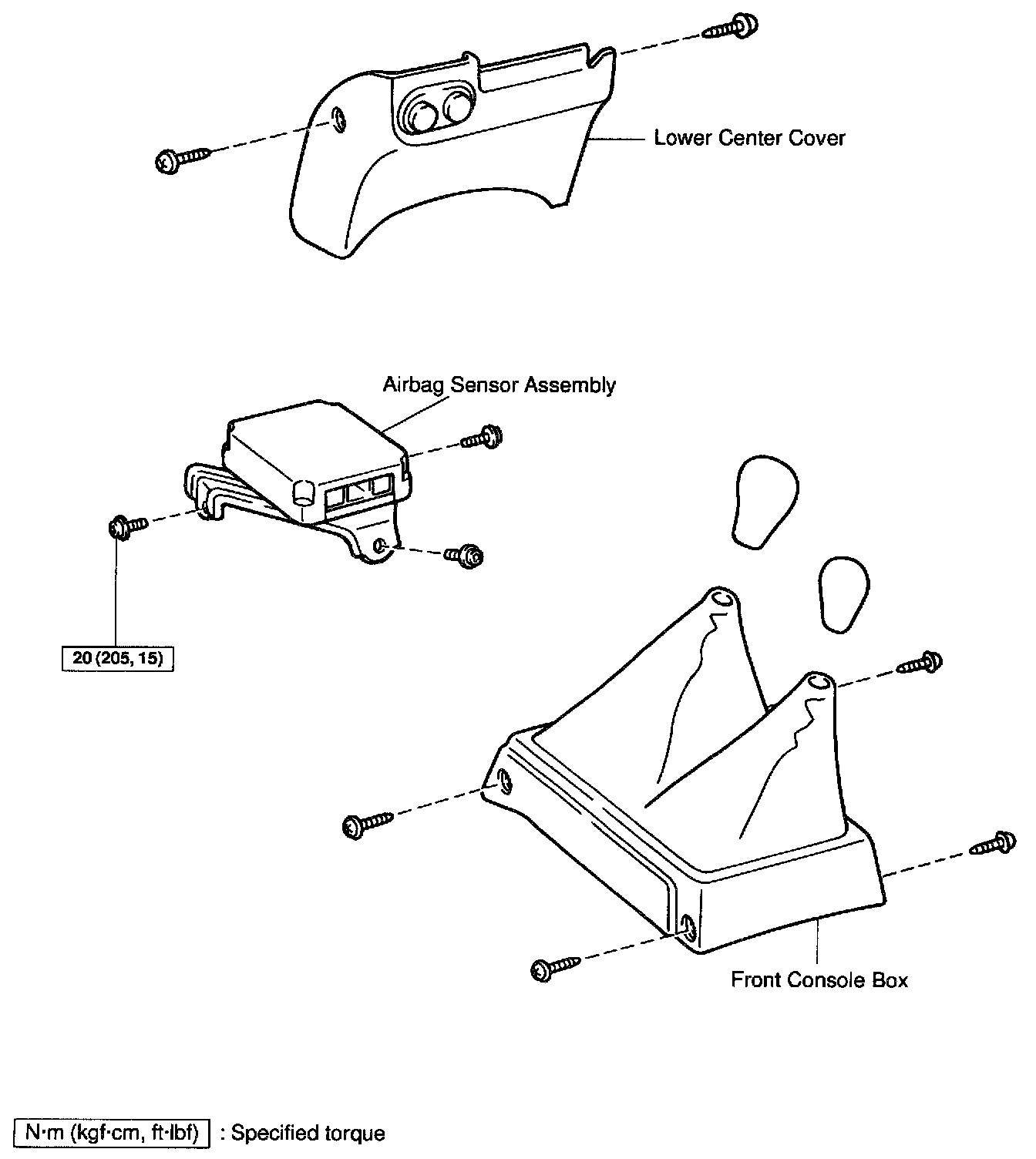 Lower Center Cover

Airbag Sensor Assembly

20 (205, 15)

Front Console Box

N·m (kgf·cm, ft·lbf) : Specified torque