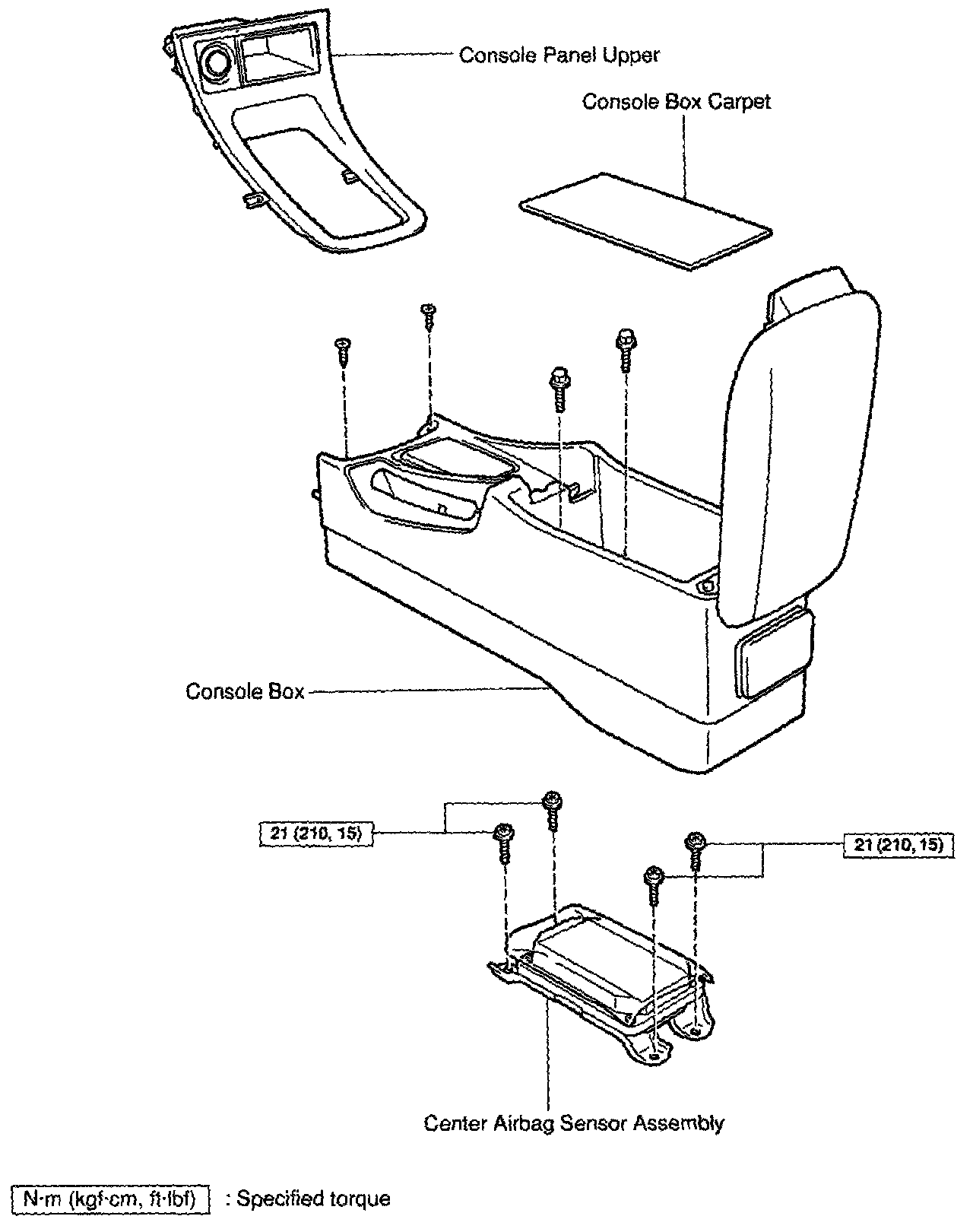 Console Panel Upper

Console Box Carpet

Console Box

21 (210, 15)

21 (210, 15)

Center Airbag Sensor Assembly

N·m (kgf·cm, ft·lbf) : Specified torque