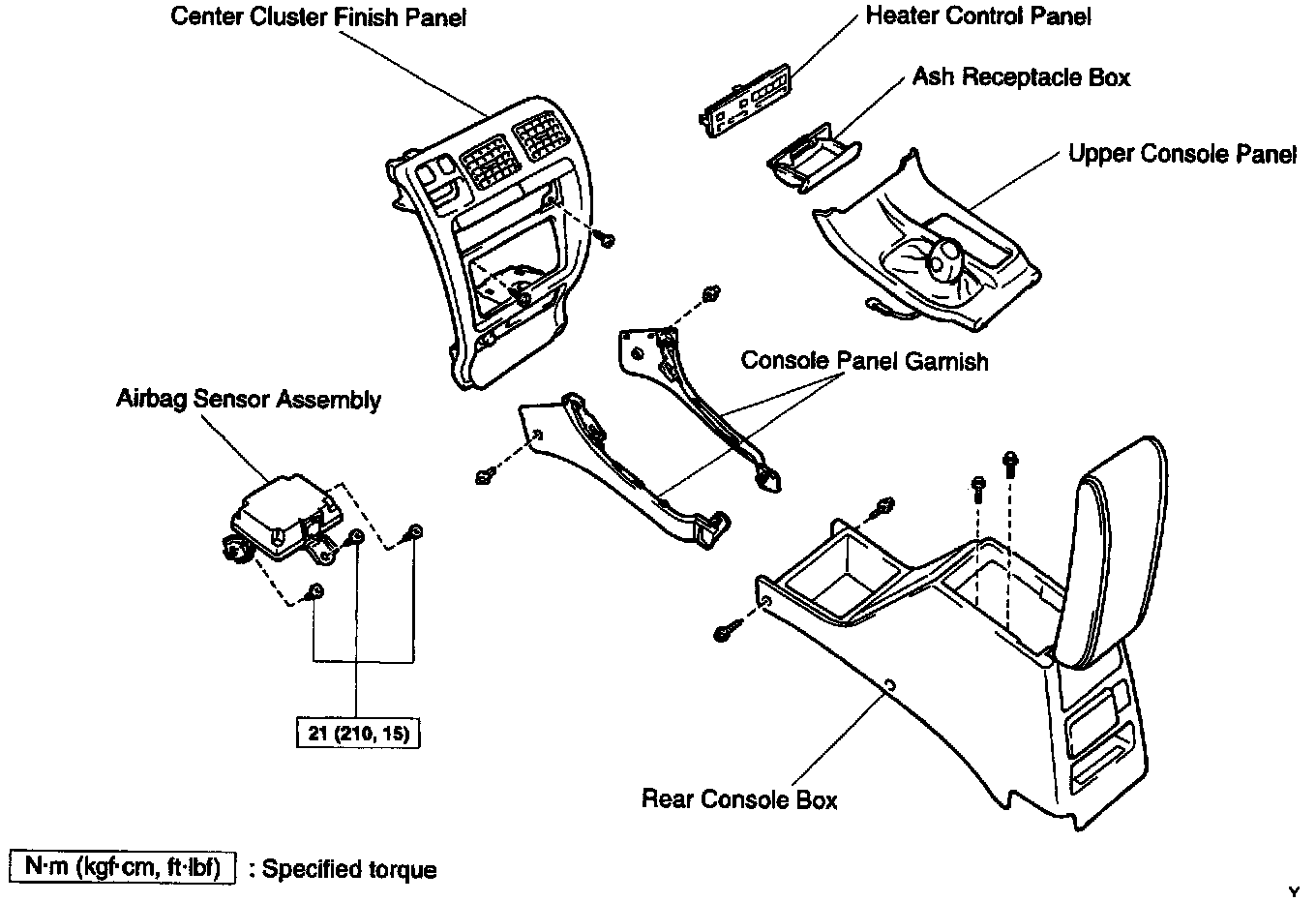 Center Cluster Finish Panel

Heater Control Panel

Ash Receptacle Box

Upper Console Panel

Console Panel Garnish

Airbag Sensor Assembly

21 (210, 15)

Rear Console Box

N·m (kgf·cm, ft·lbf) : Specified torque

Y