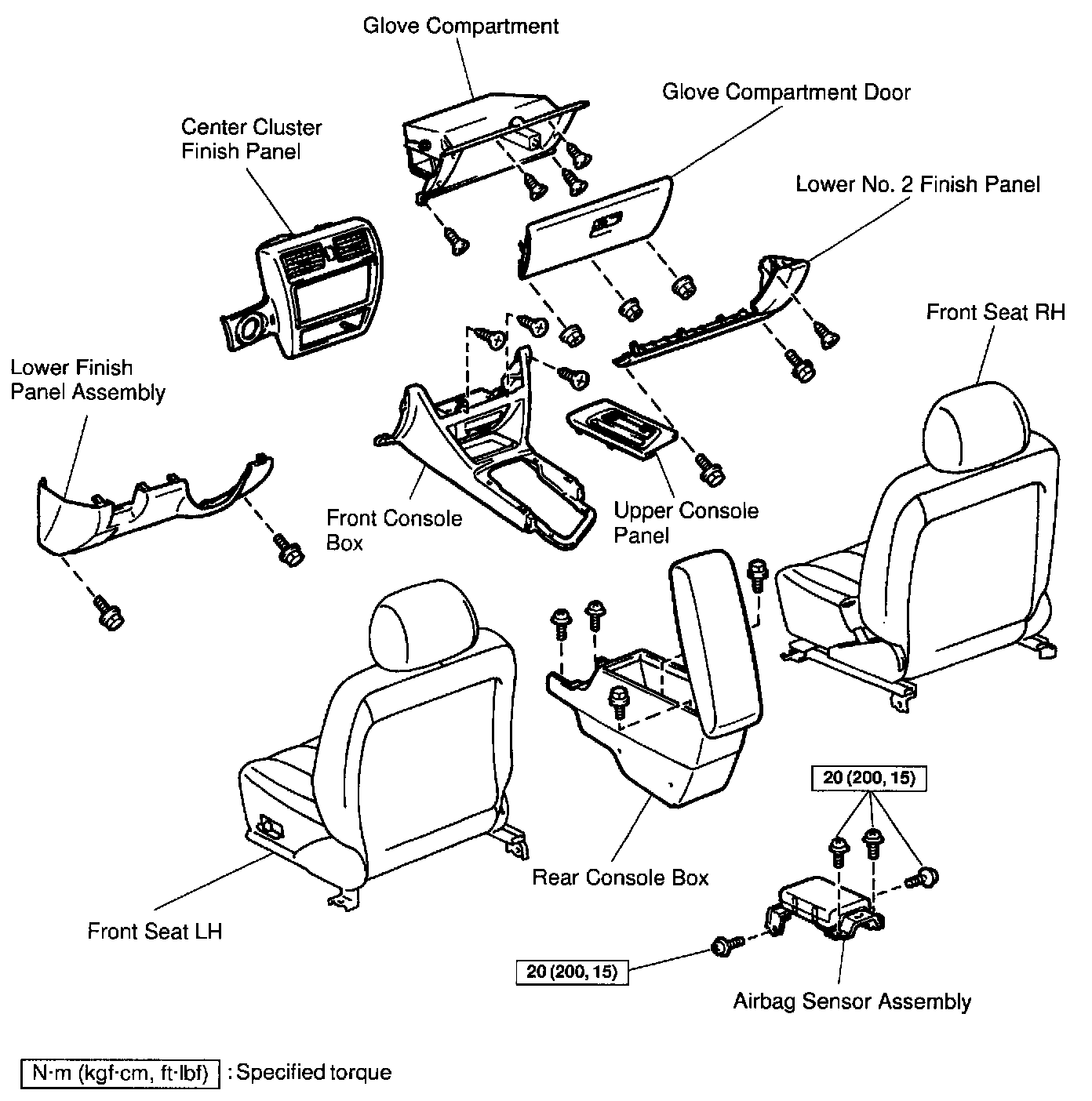 Glove Compartment

Glove Compartment Door

Center Cluster
Finish Panel

Lower No. 2 Finish Panel

Front Seat RH

Lower Finish
Panel Assembly

Front Console
Box

Upper Console
Panel

20 (200, 15)

Rear Console Box

Front Seat LH

20 (200, 15)

Airbag Sensor Assembly

N·m (kgf·cm, ft·lbf) : Specified torque