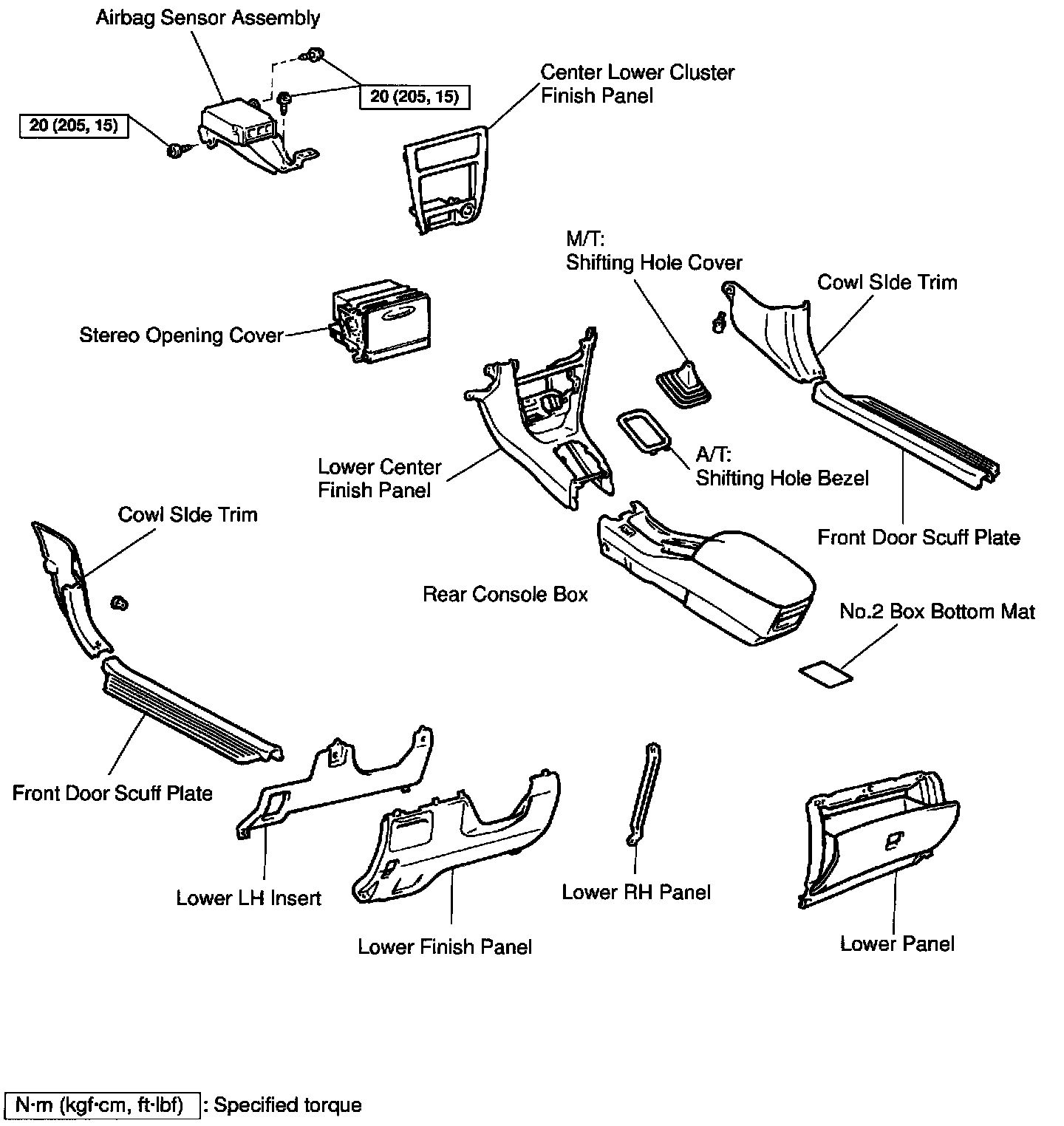 Airbag Sensor Assembly

20 (205, 15)

20 (205, 15)

Center Lower Cluster Finish Panel

M/T: Shifting Hole Cover

Cowl SIde Trim

Stereo Opening Cover

Lower Center Finish Panel

A/T: Shifting Hole Bezel

Front Door Scuff Plate

Cowl SIde Trim

Rear Console Box

No.2 Box Bottom Mat

Front Door Scuff Plate

Lower LH Insert

Lower Finish Panel

Lower RH Panel

Lower Panel

N·m (kgf·cm, ft·lbf) : Specified torque