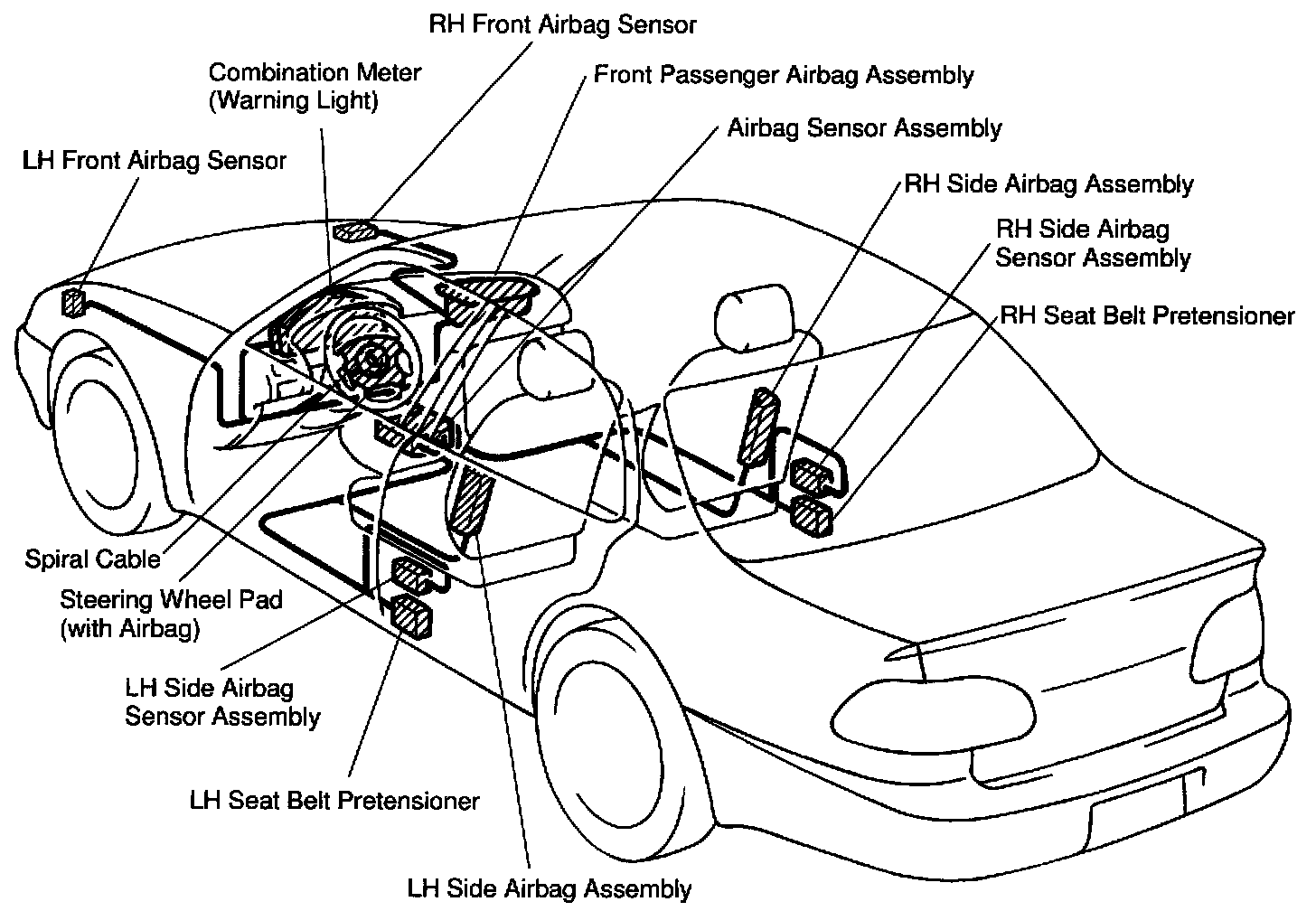 RH Front Airbag Sensor

Combination Meter
(Warning Light)

Front Passenger Airbag Assembly

Airbag Sensor Assembly

LH Front Airbag Sensor

RH Side Airbag Assembly

RH Side Airbag
Sensor Assembly

RH Seat Belt Pretensioner

Spiral Cable

Steering Wheel Pad
(with Airbag)

LH Side Airbag
Sensor Assembly

LH Seat Belt Pretensioner

LH Side Airbag Assembly