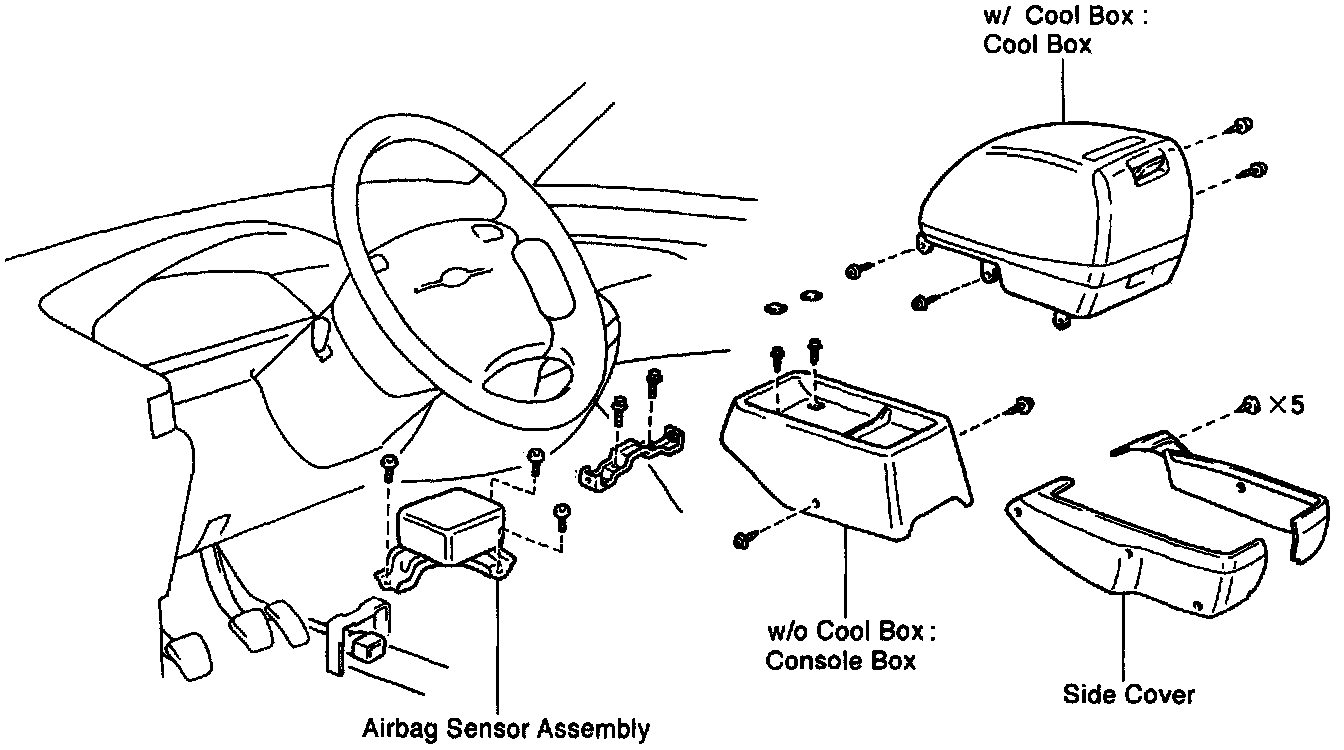 w/ Cool Box :
Cool Box

×5

w/o Cool Box :
Console Box

Side Cover

Airbag Sensor Assembly