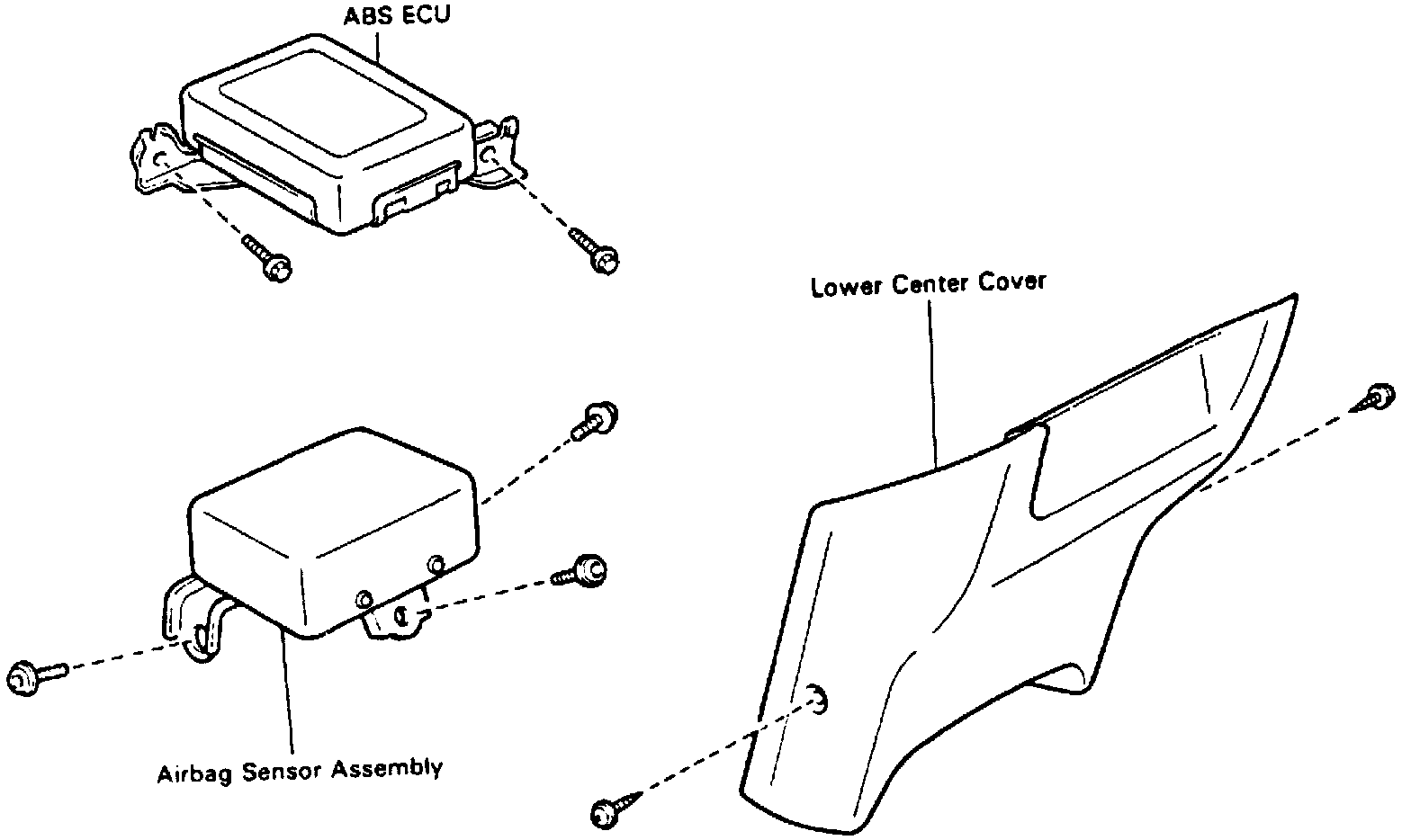 ABS ECU

Lower Center Cover

Airbag Sensor Assembly