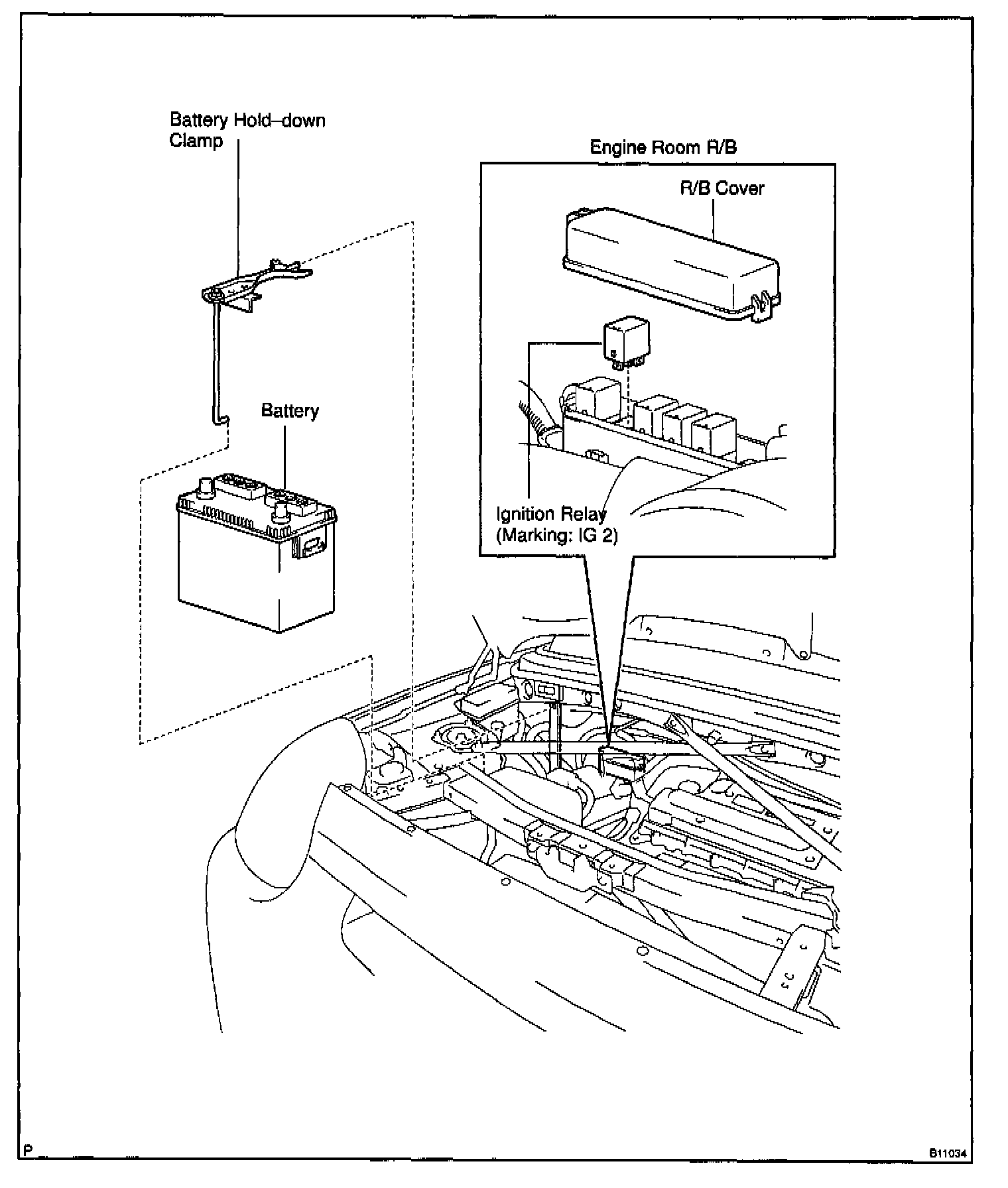 Battery Hold–down Clamp

Engine Room R/B

R/B Cover

Battery

Ignition Relay
(Marking: IG 2)

P

B11034