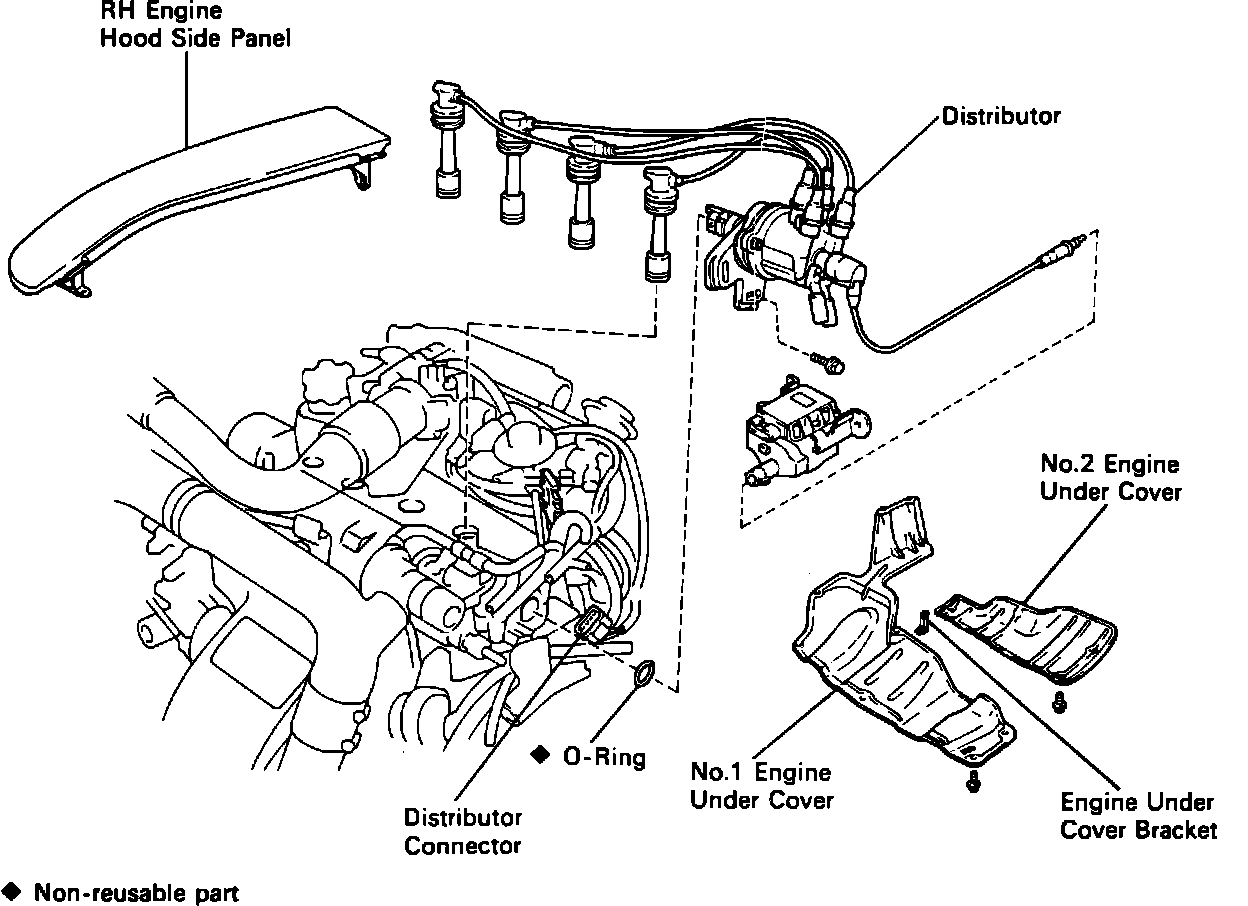 RH Engine
Hood Side Panel

Distributor

No.2 Engine
Under Cover

◆ O-Ring

No.1 Engine
Under Cover

Engine Under
Cover Bracket

Distributor
Connector

◆ Non-reusable part