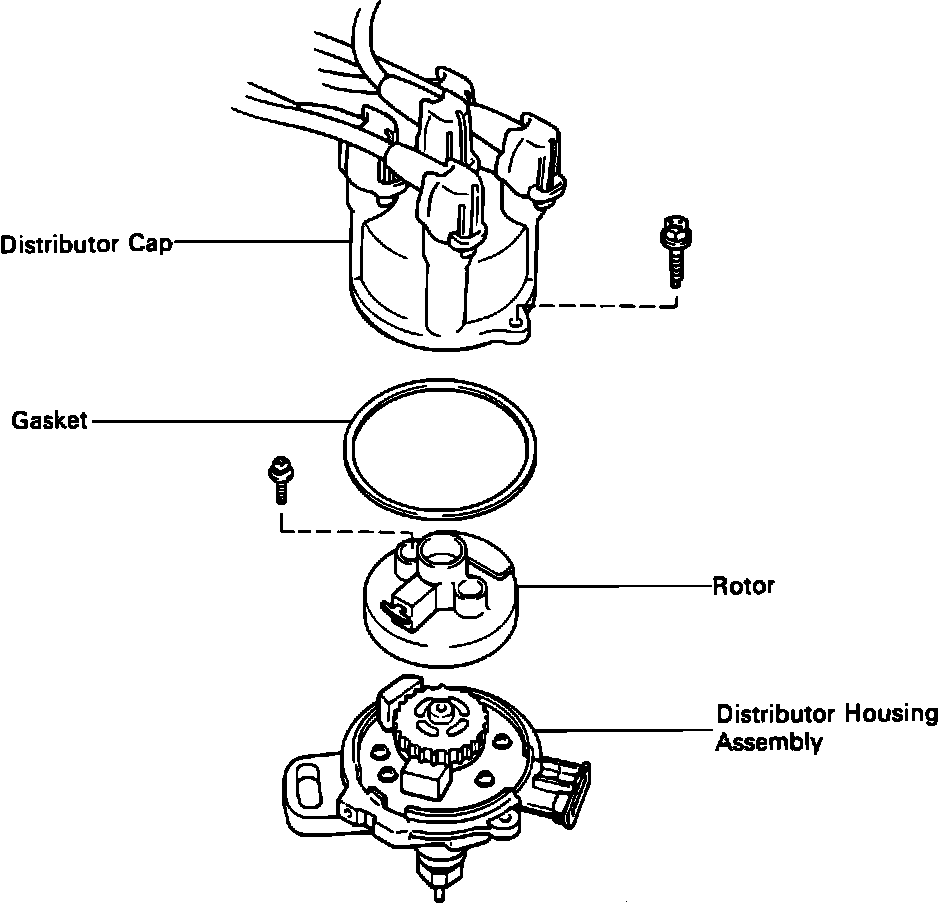 Distributor Cap

Gasket

Rotor

Distributor Housing Assembly