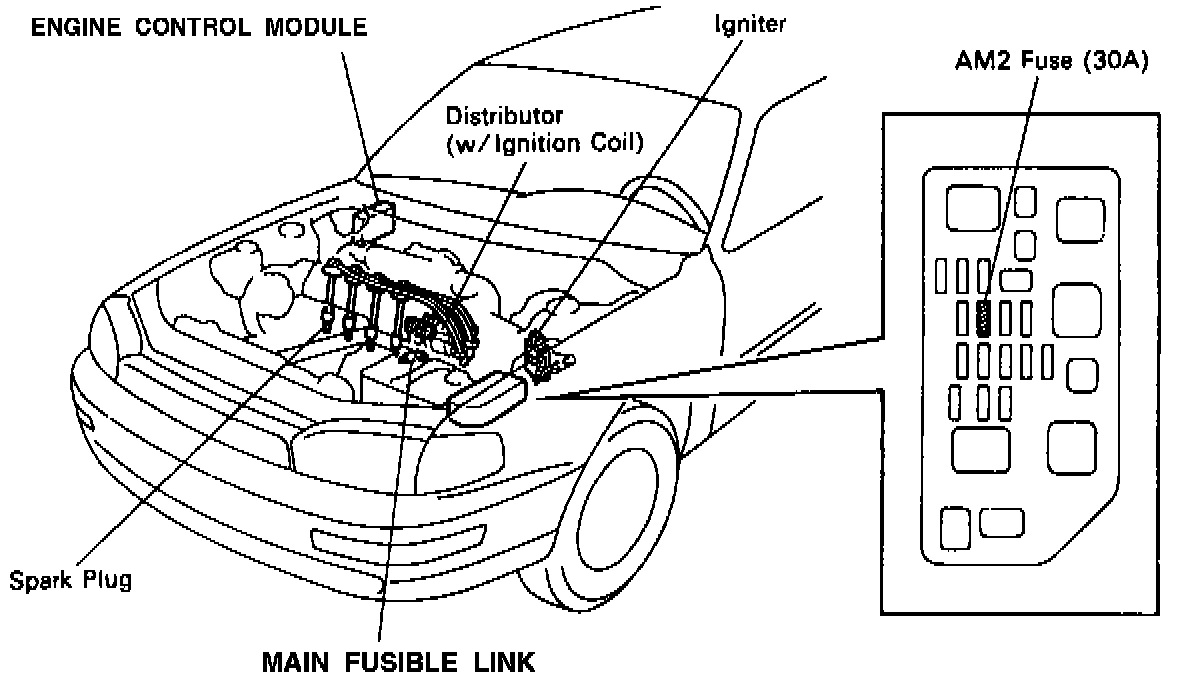 ENGINE CONTROL MODULE

Igniter

AM2 Fuse (30A)

Distributor
(w/Ignition Coil)

Spark Plug

MAIN FUSIBLE LINK