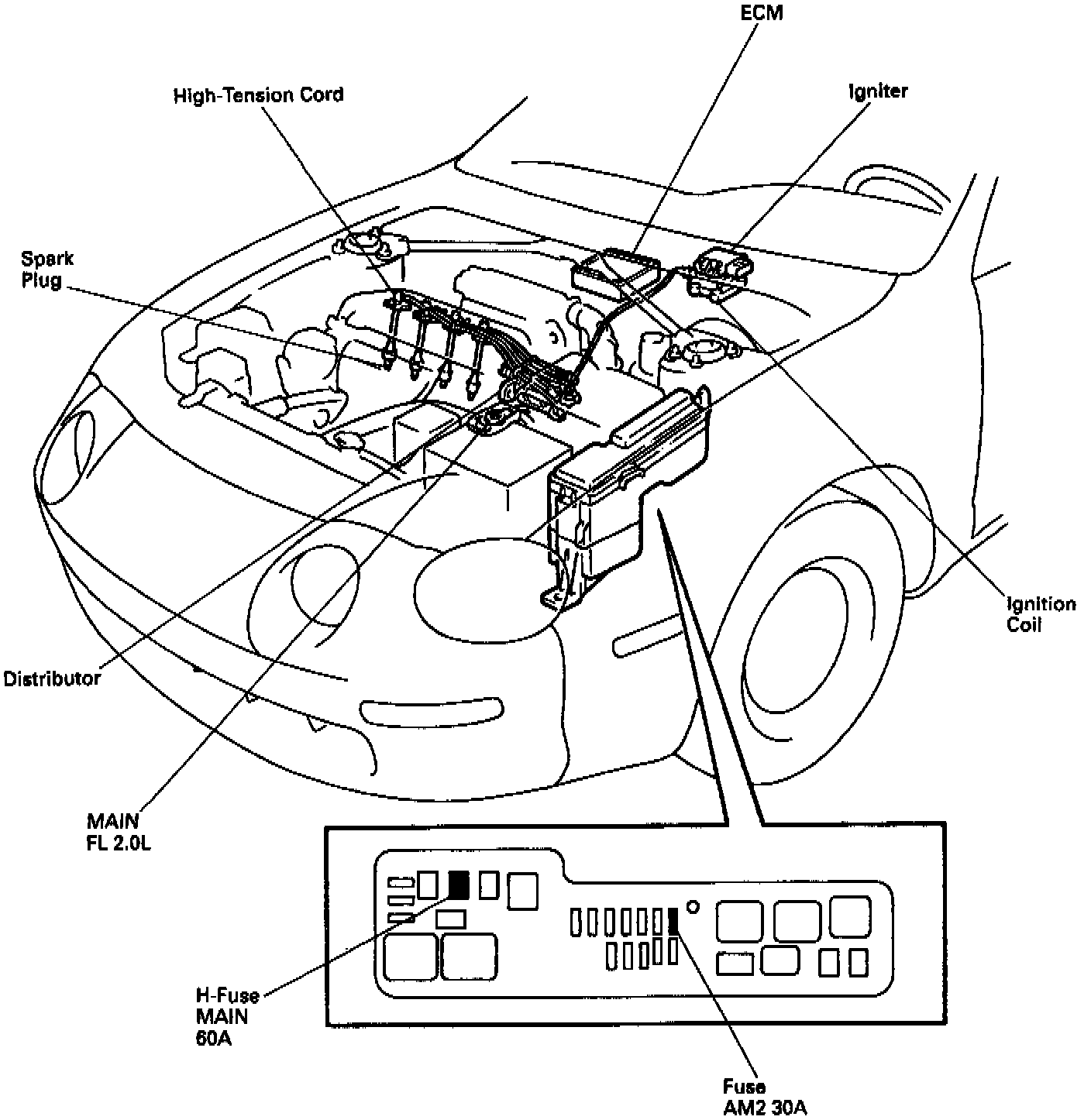 ECM

High-Tension Cord

Igniter

Spark Plug

Ignition Coil

Distributor

MAIN FL 2.0L

H-Fuse MAIN 60A

Fuse AM2 30A