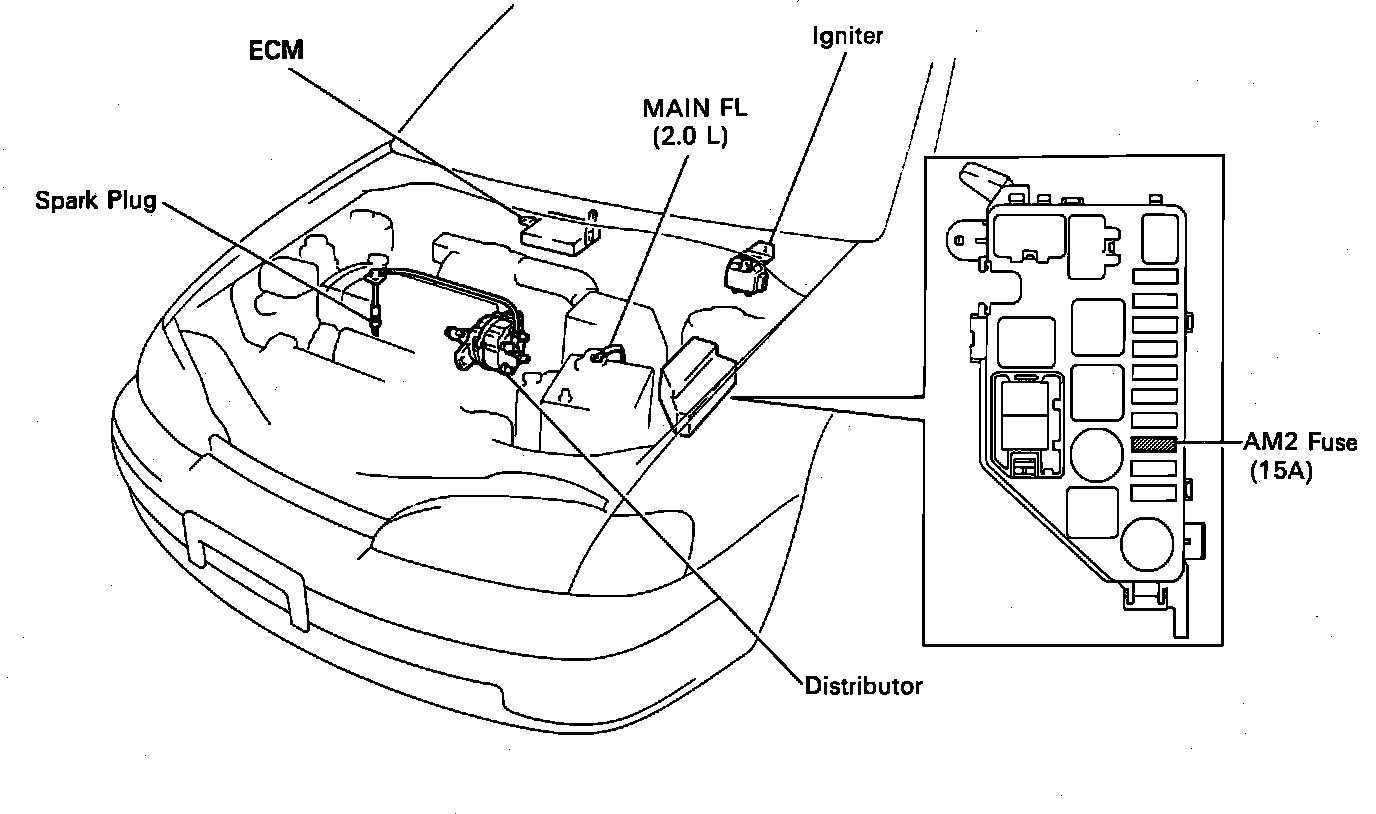 ECM

Igniter

MAIN FL
(2.0 L)

Spark Plug

AM2 Fuse
(15A)

Distributor