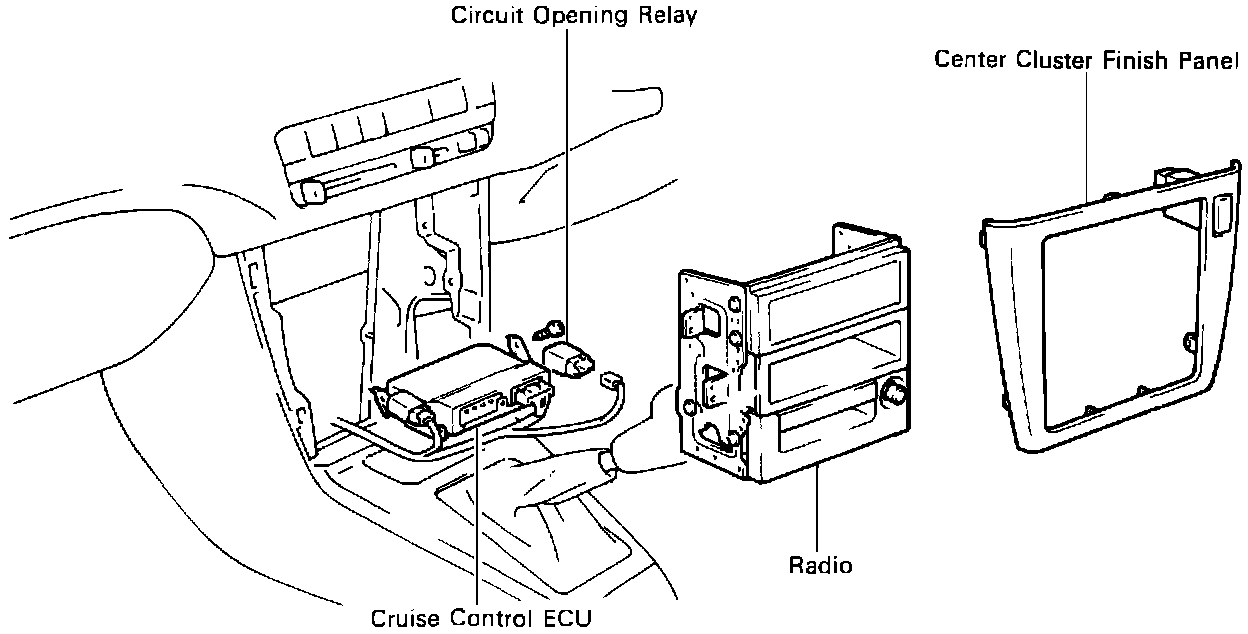 Circuit Opening Relay

Center Cluster Finish Panel

Radio

Cruise Control ECU