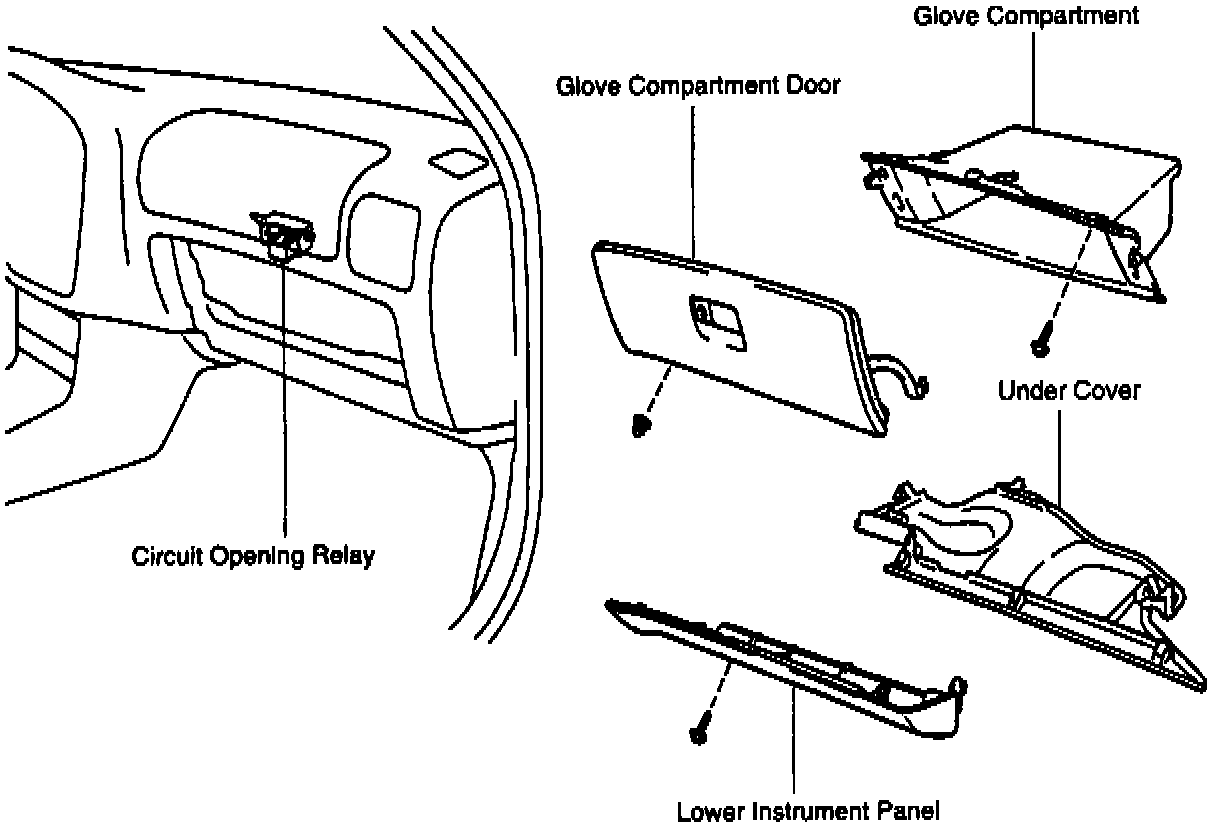 Glove Compartment

Glove Compartment Door

Under Cover

Circuit Opening Relay

Lower Instrument Panel