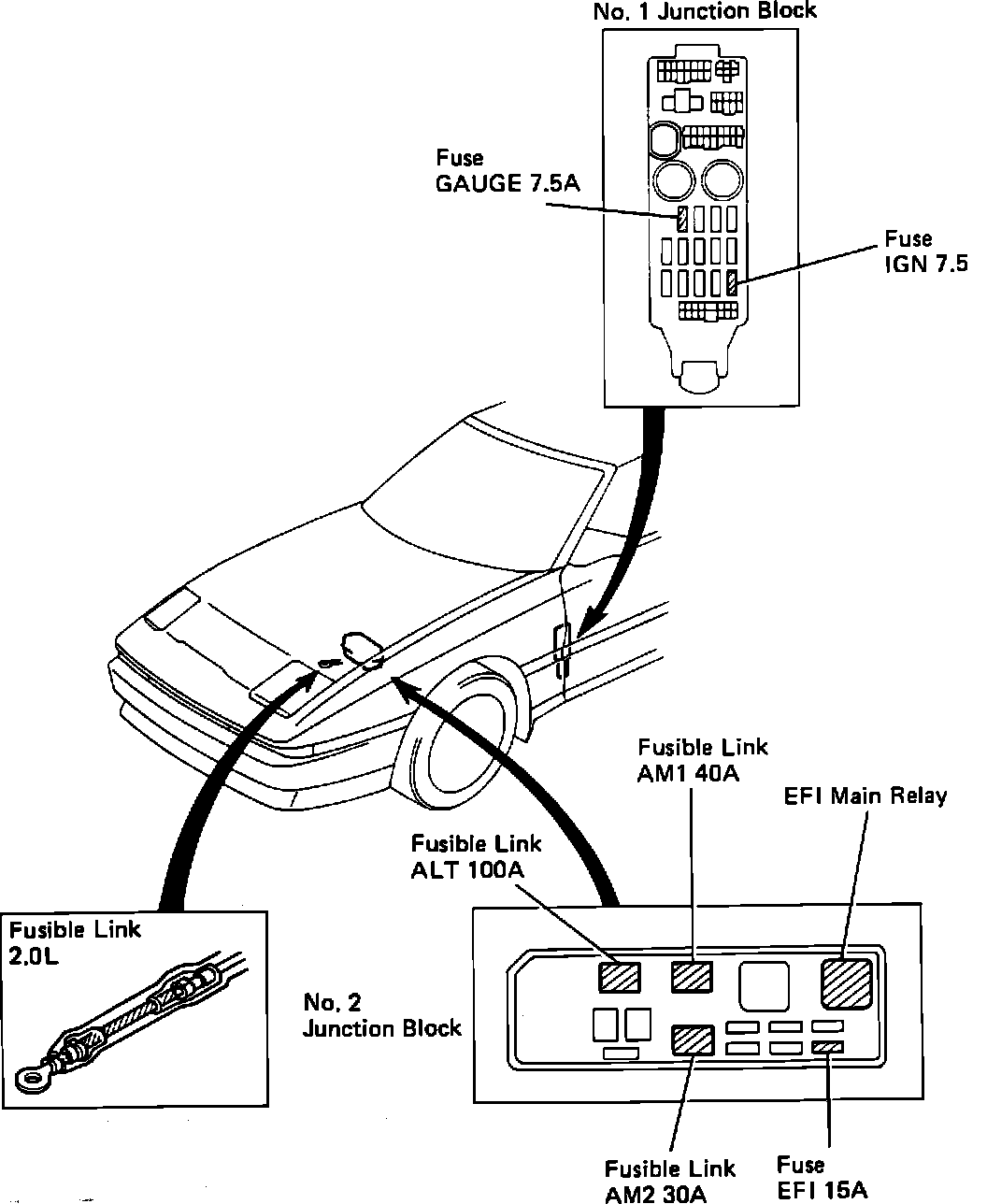 No. 1 Junction Block

Fuse
GAUGE 7.5A

Fuse
IGN 7.5

Fusible Link
AM1 40A

EFI Main Relay

Fusible Link
ALT 100A

Fusible Link
2.0L

No. 2
Junction Block

Fusible Link
AM2 30A

Fuse
EFI 15A