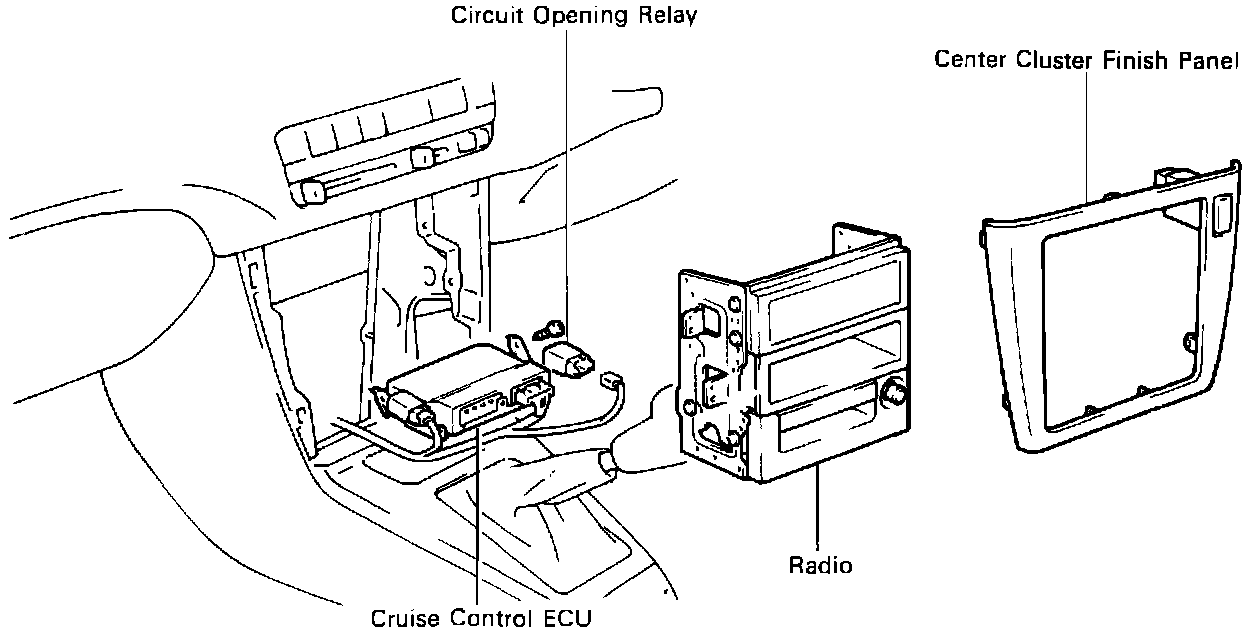 Circuit Opening Relay

Center Cluster Finish Panel

Radio

Cruise Control ECU