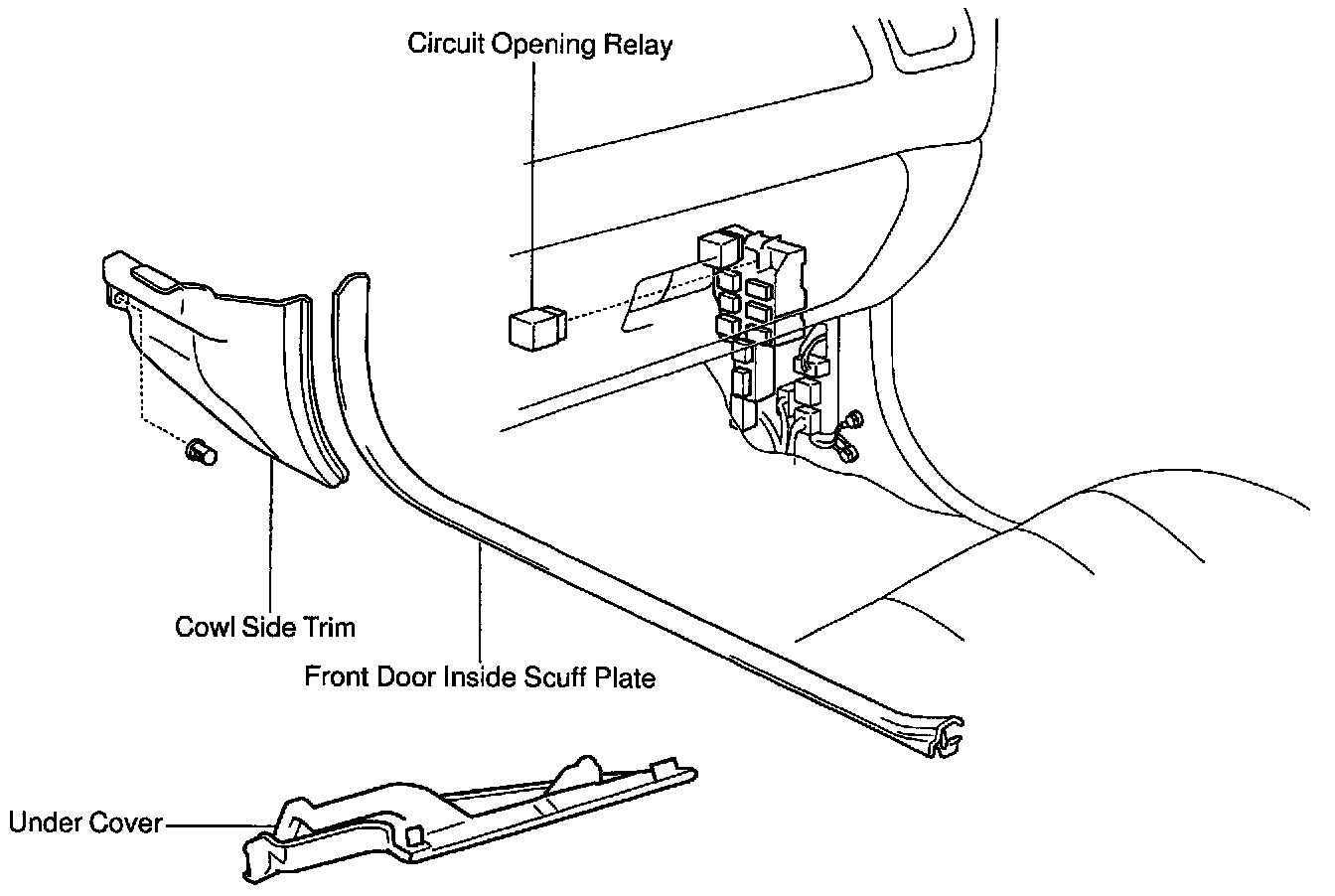 Circuit Opening Relay

Cowl Side Trim

Front Door Inside Scuff Plate

Under Cover