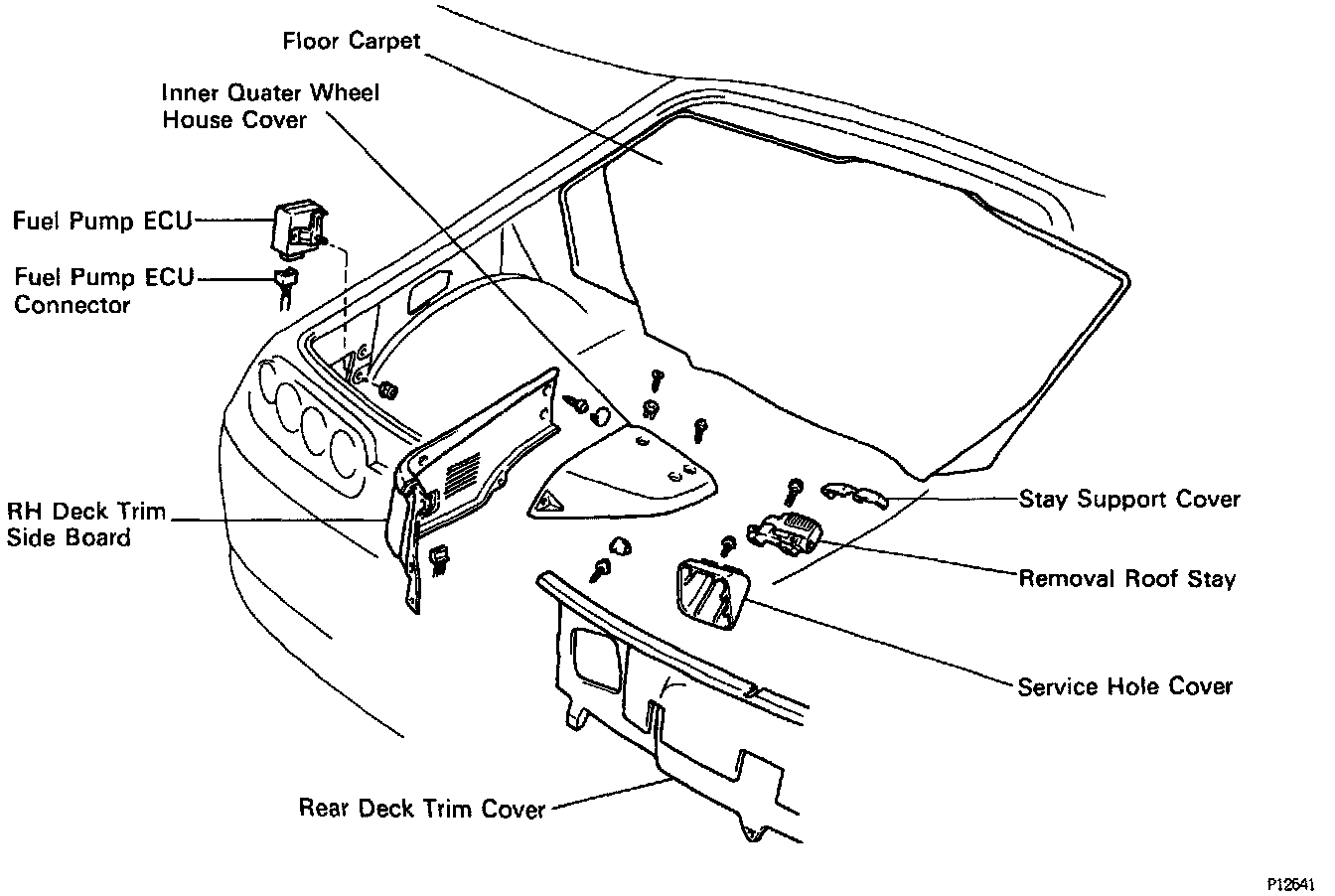 Floor Carpet

Inner Quater Wheel House Cover

Fuel Pump ECU

Fuel Pump ECU Connector

RH Deck Trim Side Board

Stay Support Cover

Removal Roof Stay

Service Hole Cover

Rear Deck Trim Cover

P12641