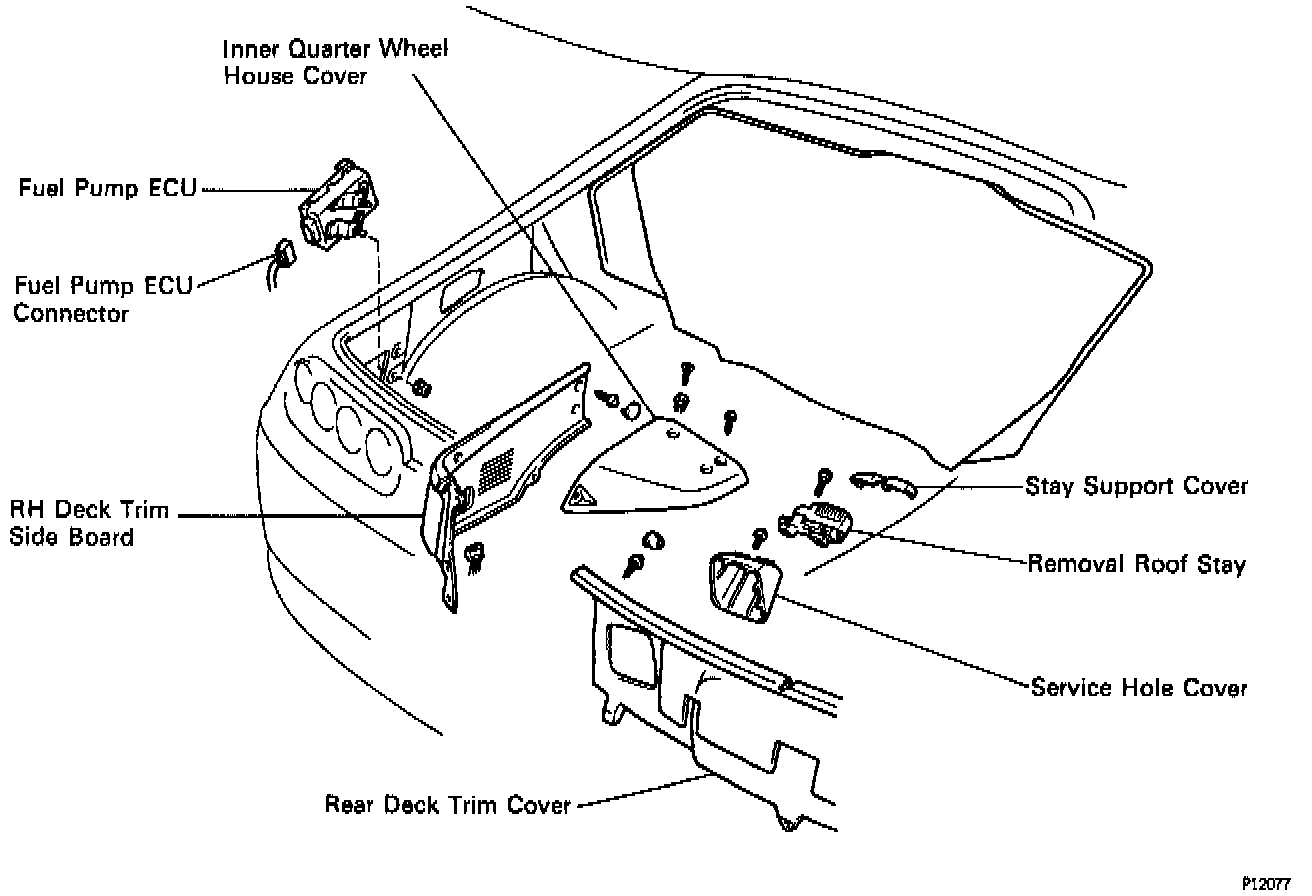 Inner Quarter Wheel House Cover

Fuel Pump ECU

Fuel Pump ECU Connector

RH Deck Trim Side Board

Stay Support Cover

Removal Roof Stay

Service Hole Cover

Rear Deck Trim Cover

P12077