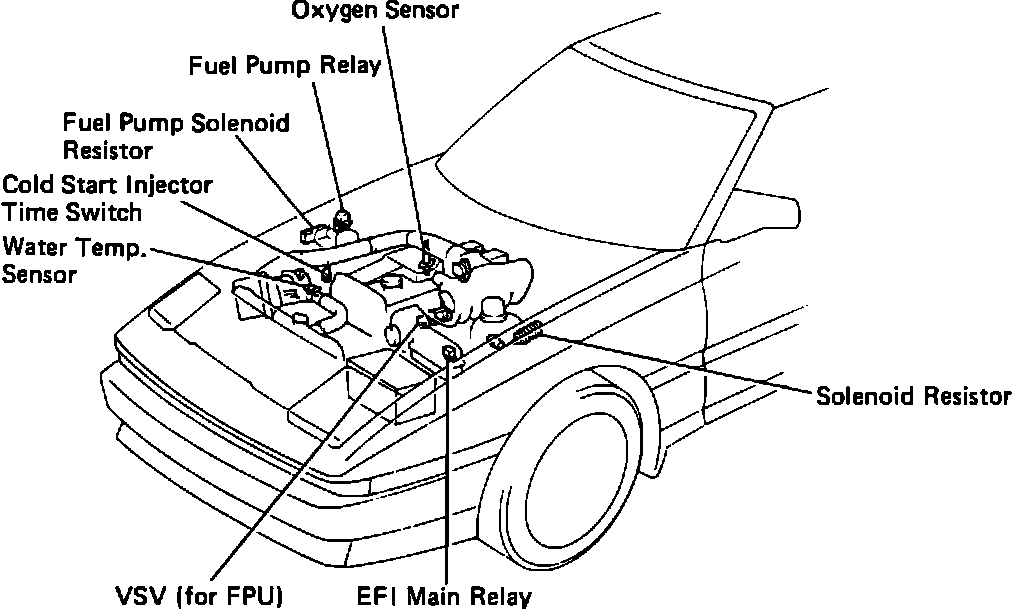 Oxygen Sensor
Fuel Pump Relay
Fuel Pump Solenoid Resistor
Cold Start Injector Time Switch
Water Temp. Sensor
Solenoid Resistor
VSV (for FPU)
EFI Main Relay