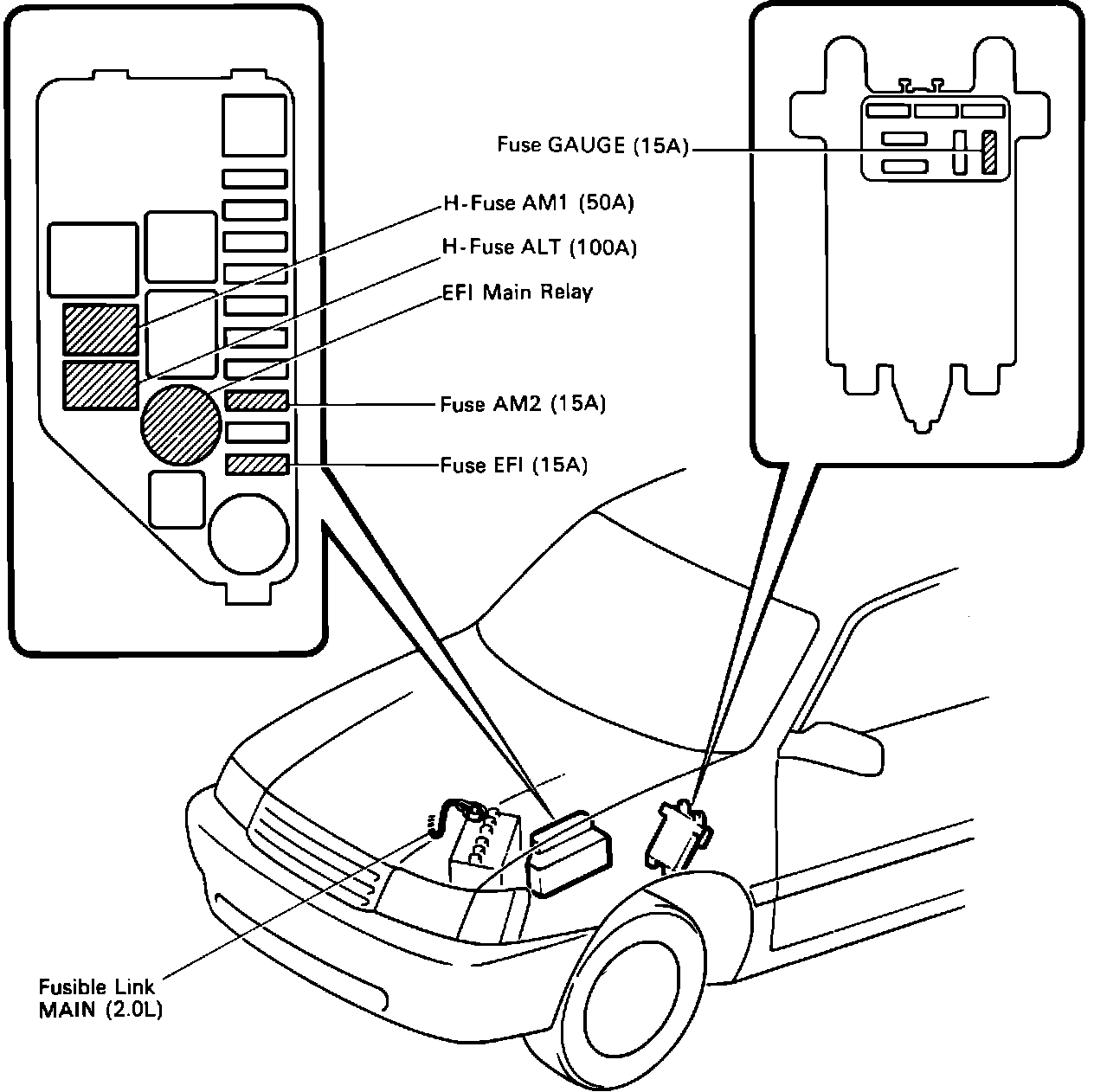 Fuse GAUGE (15A)

H-Fuse AM1 (50A)

H-Fuse ALT (100A)

EFI Main Relay

Fuse AM2 (15A)

Fuse EFI (15A)

Fusible Link
MAIN (2.0L)