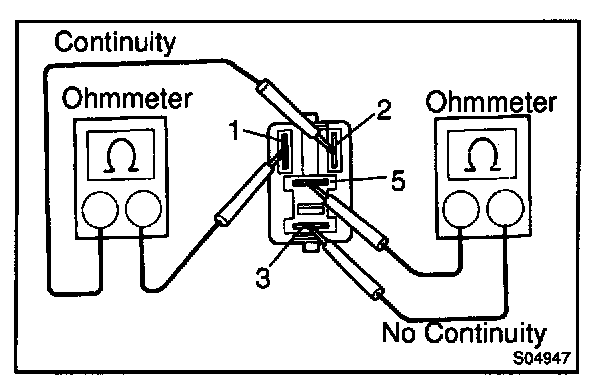 Continuity
Ohmmeter
$\Omega$
1
2
Ohmmeter
$\Omega$
5
3
No Continuity
S04947