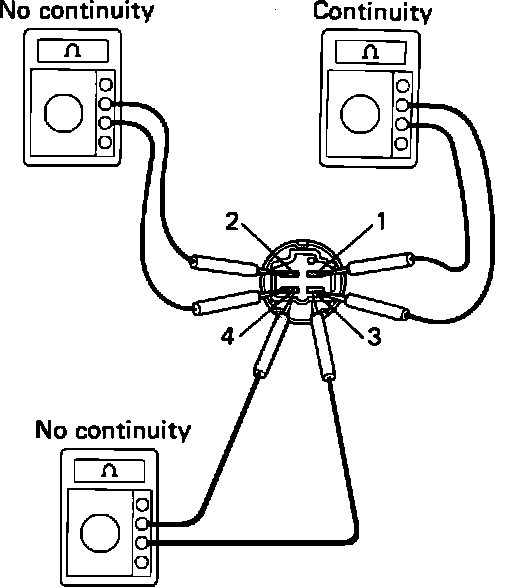 No continuity

Ω

Continuity

Ω

2

1

4

3

No continuity

Ω