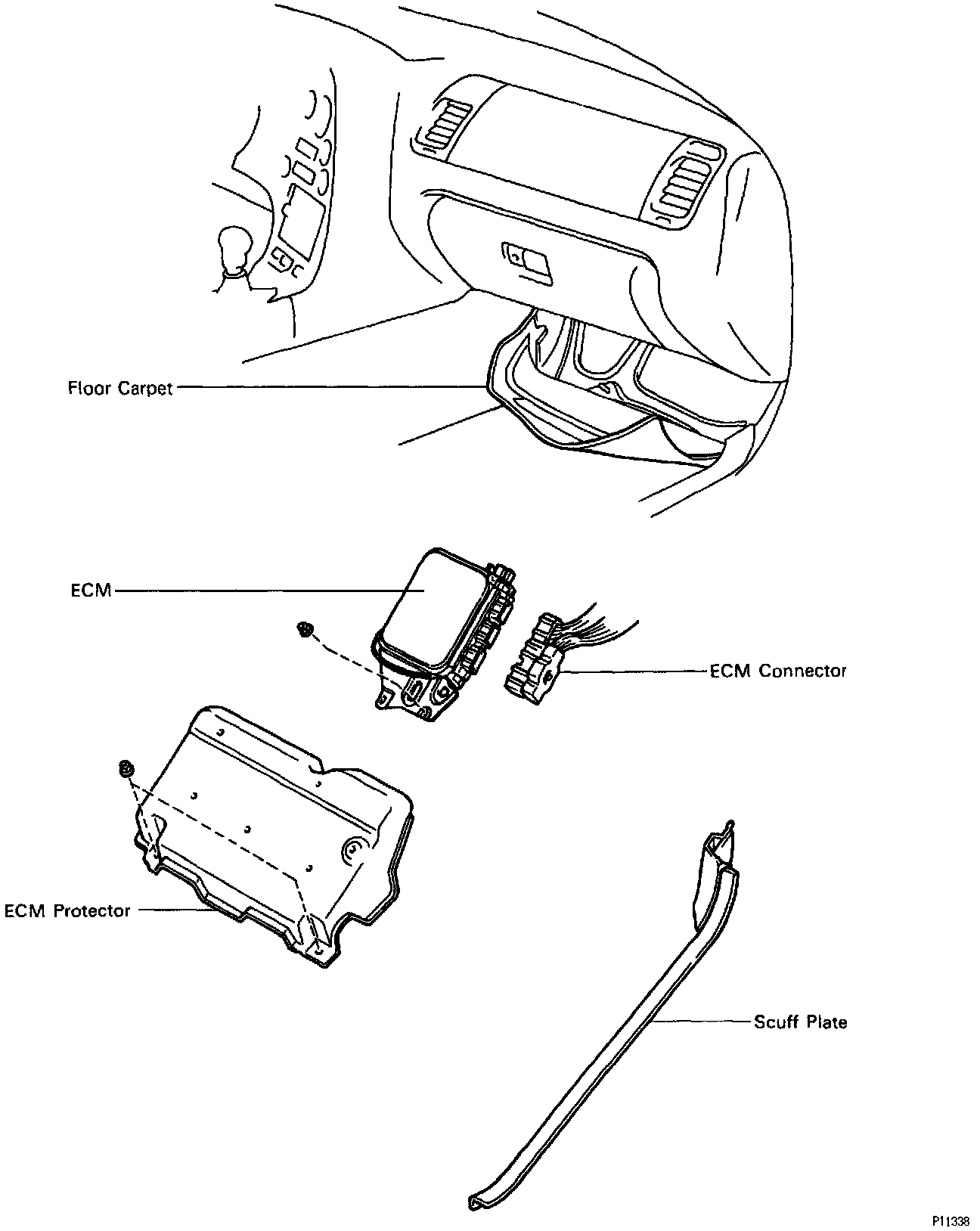 Floor Carpet

ECM

ECM Connector

ECM Protector

Scuff Plate

P11338